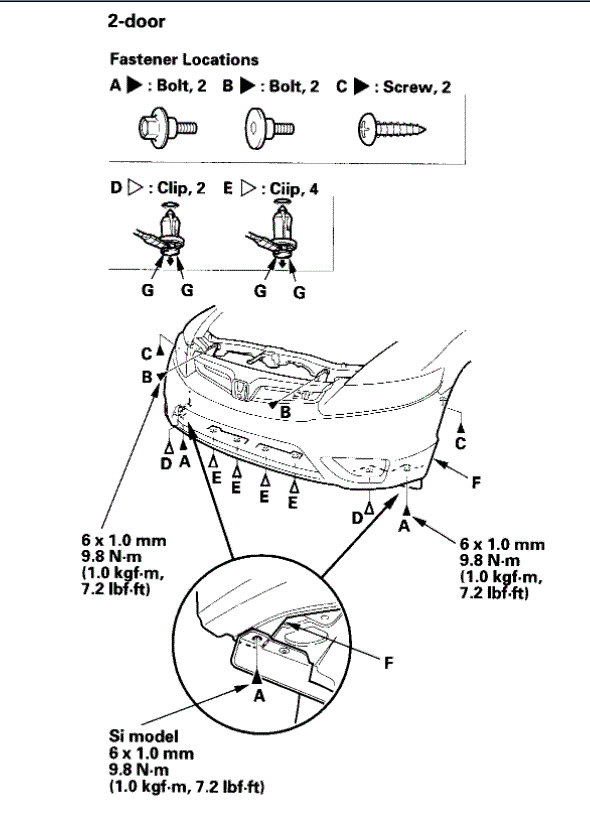 2-door

Fastener Locations

A ▶ : Bolt, 2 B ▶ : Bolt, 2 C ▶ : Screw, 2

D ▷ : Clip, 2 E ▷ : Ciip, 4

G G G G

C
B
B
C
D A
E E E E
F
D
A

6 x 1.0 mm
9.8 N·m
(1.0 kgf·m,
7.2 lbf·ft)

6 x 1.0 mm
9.8 N·m
(1.0 kgf·m,
7.2 lbf·ft)

F
A

Si model
6 x 1.0 mm
9.8 N·m
(1.0 kgf·m, 7.2 lbf·ft)