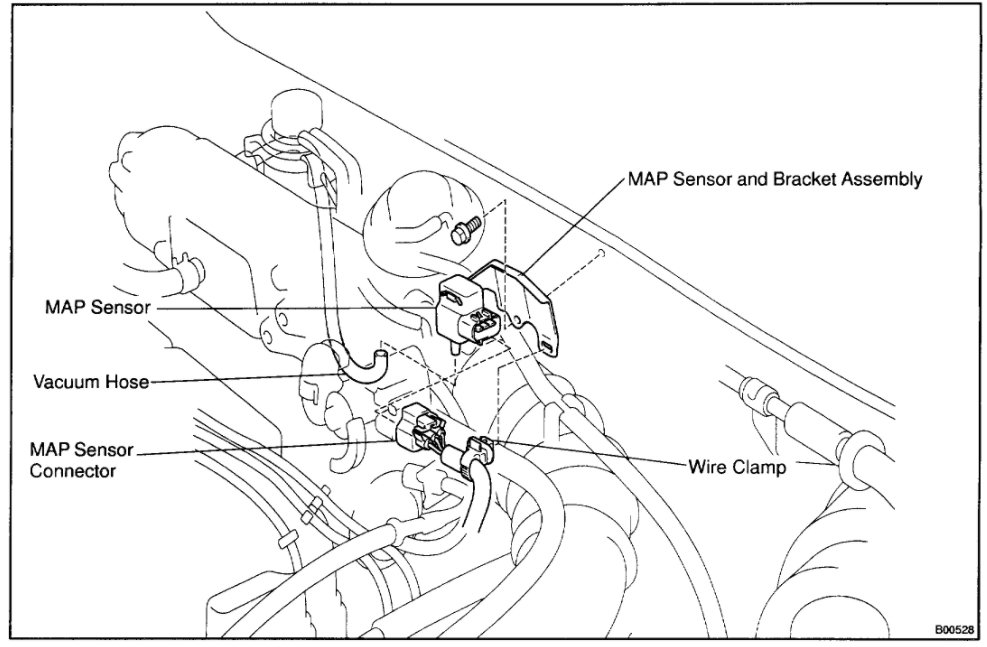 MAP Sensor and Bracket Assembly

MAP Sensor

Vacuum Hose

MAP Sensor Connector

Wire Clamp

B00528