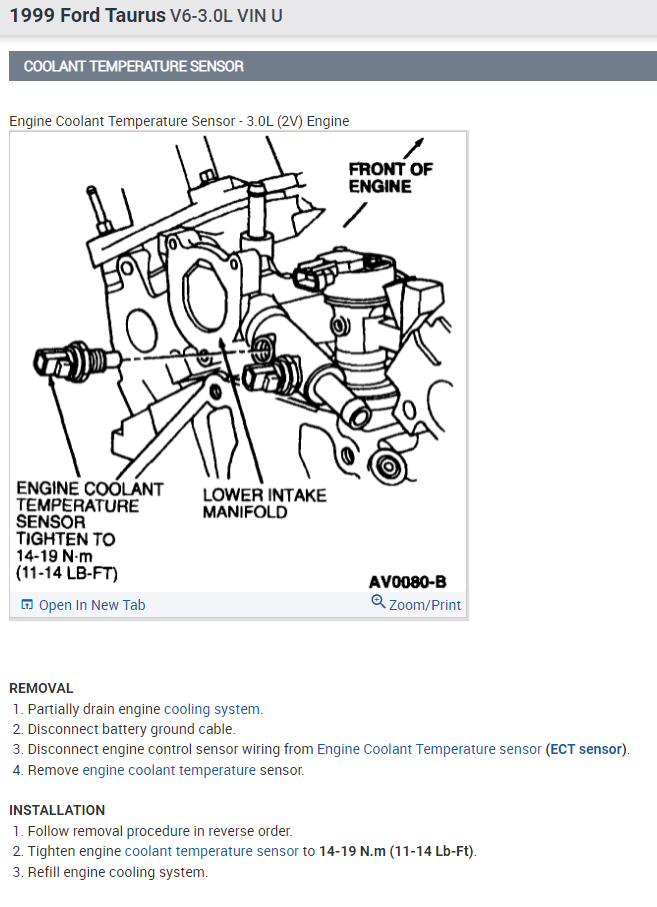 1999 Ford Taurus V6-3.0L VIN U

COOLANT TEMPERATURE SENSOR

Engine Coolant Temperature Sensor - 3.0L (2V) Engine

FRONT OF ENGINE

ENGINE COOLANT TEMPERATURE SENSOR TIGHTEN TO 14-19 N·m (11-14 LB-FT)

LOWER INTAKE MANIFOLD

AV0080-B

Open In New Tab

Zoom/Print

REMOVAL
1. Partially drain engine cooling system.
2. Disconnect battery ground cable.
3. Disconnect engine control sensor wiring from Engine Coolant Temperature sensor (ECT sensor).
4. Remove engine coolant temperature sensor.

INSTALLATION
1. Follow removal procedure in reverse order.
2. Tighten engine coolant temperature sensor to 14-19 N.m (11-14 Lb-Ft).
3. Refill engine cooling system.