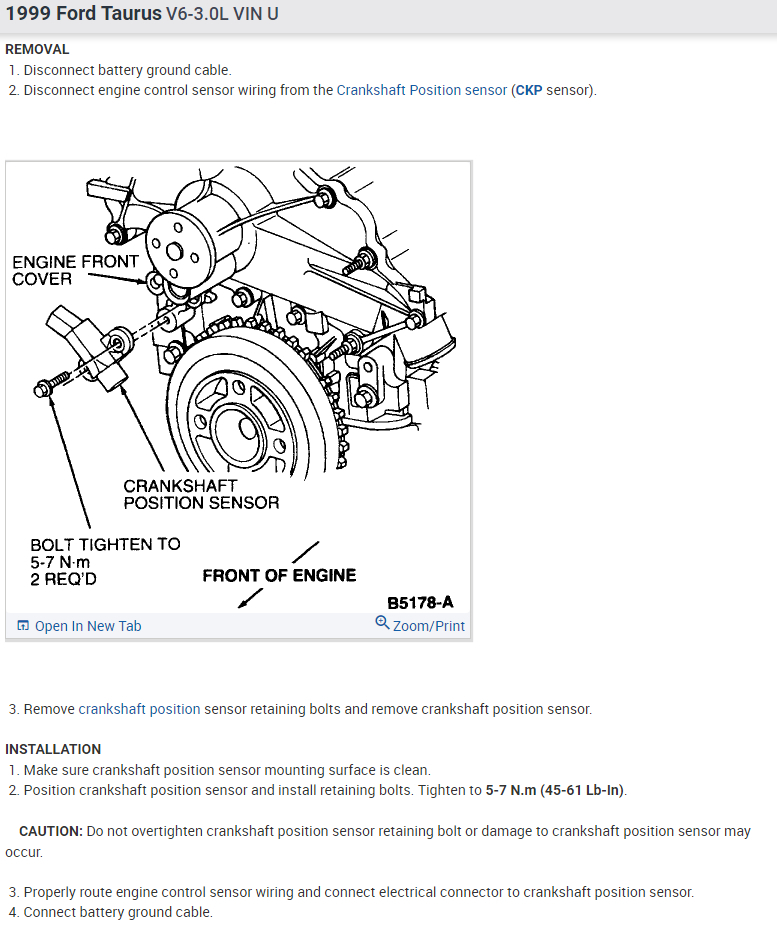 1999 Ford Taurus V6-3.0L VIN U

REMOVAL
1. Disconnect battery ground cable.
2. Disconnect engine control sensor wiring from the Crankshaft Position sensor (CKP sensor).

ENGINE FRONT COVER

CRANKSHAFT POSITION SENSOR

BOLT TIGHTEN TO 5-7 N·m 2 REQ'D

FRONT OF ENGINE

B5178-A

Open In New Tab

Zoom/Print

3. Remove crankshaft position sensor retaining bolts and remove crankshaft position sensor.

INSTALLATION
1. Make sure crankshaft position sensor mounting surface is clean.
2. Position crankshaft position sensor and install retaining bolts. Tighten to 5-7 N.m (45-61 Lb-In).

CAUTION: Do not overtighten crankshaft position sensor retaining bolt or damage to crankshaft position sensor may occur.

3. Properly route engine control sensor wiring and connect electrical connector to crankshaft position sensor.
4. Connect battery ground cable.