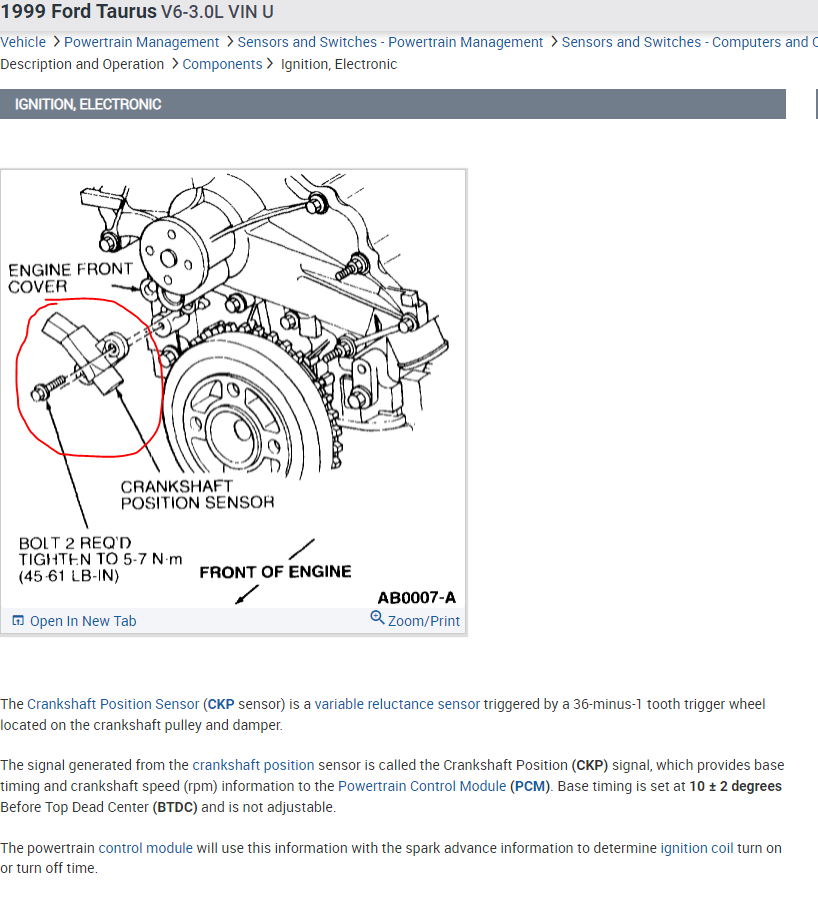 1999 Ford Taurus V6-3.0L VIN U

Vehicle > Powertrain Management > Sensors and Switches - Powertrain Management > Sensors and Switches - Computers and C
Description and Operation > Components > Ignition, Electronic

IGNITION, ELECTRONIC

ENGINE FRONT COVER

CRANKSHAFT POSITION SENSOR

BOLT 2 REQ'D TIGHTEN TO 5-7 N·m (45-61 LB-IN)

FRONT OF ENGINE

AB0007-A

Open In New Tab

Zoom/Print

The Crankshaft Position Sensor (CKP sensor) is a variable reluctance sensor triggered by a 36-minus-1 tooth trigger wheel located on the crankshaft pulley and damper.

The signal generated from the crankshaft position sensor is called the Crankshaft Position (CKP) signal, which provides base timing and crankshaft speed (rpm) information to the Powertrain Control Module (PCM). Base timing is set at 10 ± 2 degrees Before Top Dead Center (BTDC) and is not adjustable.

The powertrain control module will use this information with the spark advance information to determine ignition coil turn on or turn off time.