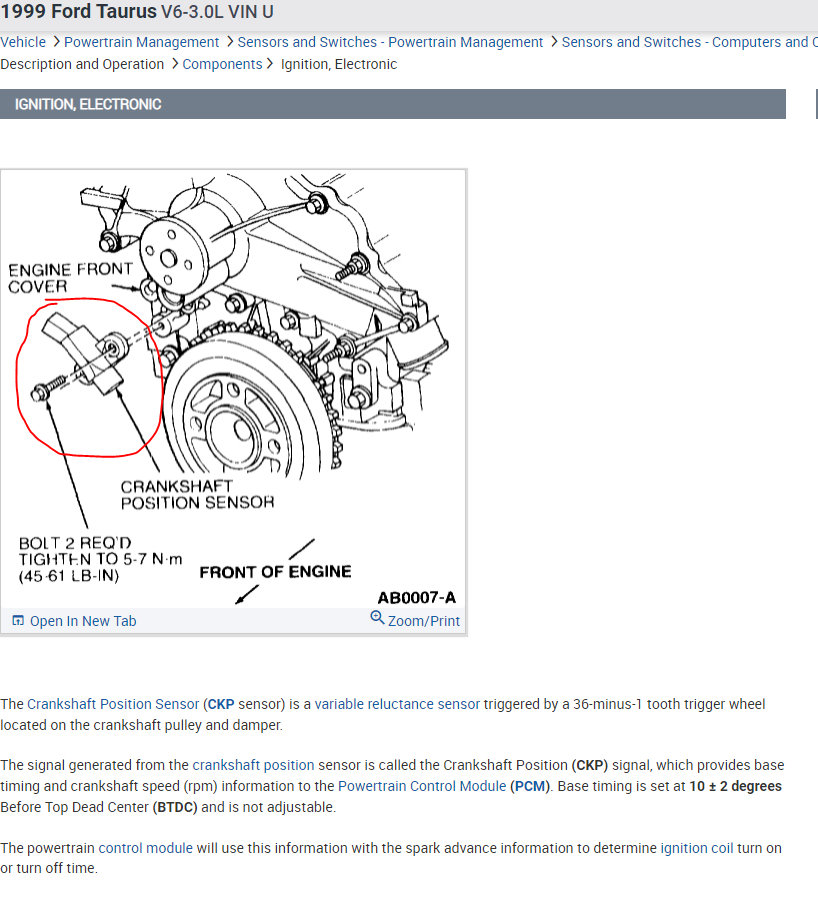 1999 Ford Taurus V6-3.0L VIN U

Vehicle > Powertrain Management > Sensors and Switches - Powertrain Management > Sensors and Switches - Computers and C
Description and Operation > Components > Ignition, Electronic

IGNITION, ELECTRONIC

ENGINE FRONT COVER

CRANKSHAFT POSITION SENSOR

BOLT 2 REQ'D TIGHTEN TO 5-7 N·m (45-61 LB-IN)

FRONT OF ENGINE

AB0007-A

Open In New Tab

Zoom/Print

The Crankshaft Position Sensor (CKP sensor) is a variable reluctance sensor triggered by a 36-minus-1 tooth trigger wheel located on the crankshaft pulley and damper.

The signal generated from the crankshaft position sensor is called the Crankshaft Position (CKP) signal, which provides base timing and crankshaft speed (rpm) information to the Powertrain Control Module (PCM). Base timing is set at 10 ± 2 degrees Before Top Dead Center (BTDC) and is not adjustable.

The powertrain control module will use this information with the spark advance information to determine ignition coil turn on or turn off time.