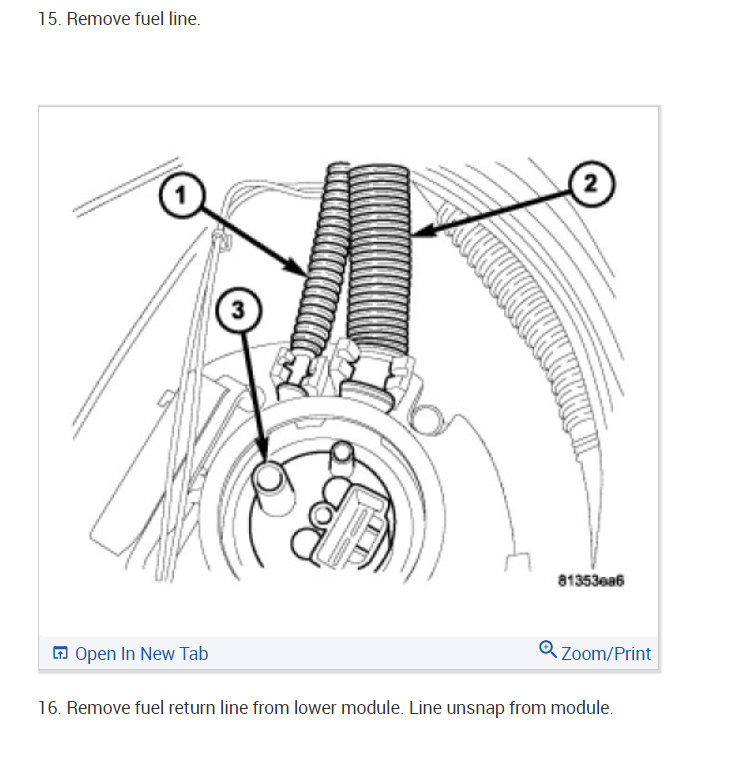 15. Remove fuel line.

1

2

3

81353ea6

Open In New Tab

Zoom/Print

16. Remove fuel return line from lower module. Line unsnap from module.