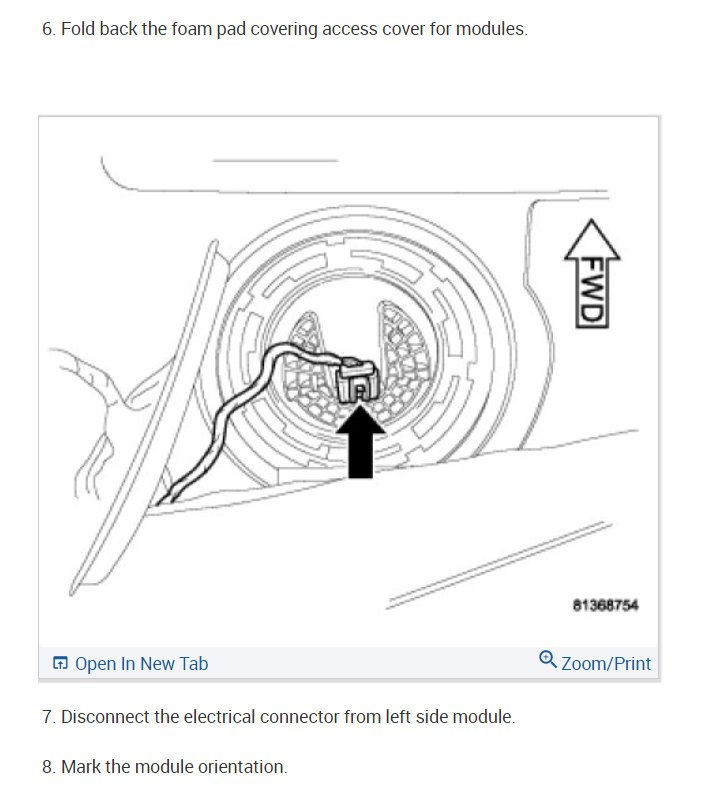 6. Fold back the foam pad covering access cover for modules.

FWD

81368754

Open In New Tab

Zoom/Print

7. Disconnect the electrical connector from left side module.

8. Mark the module orientation.