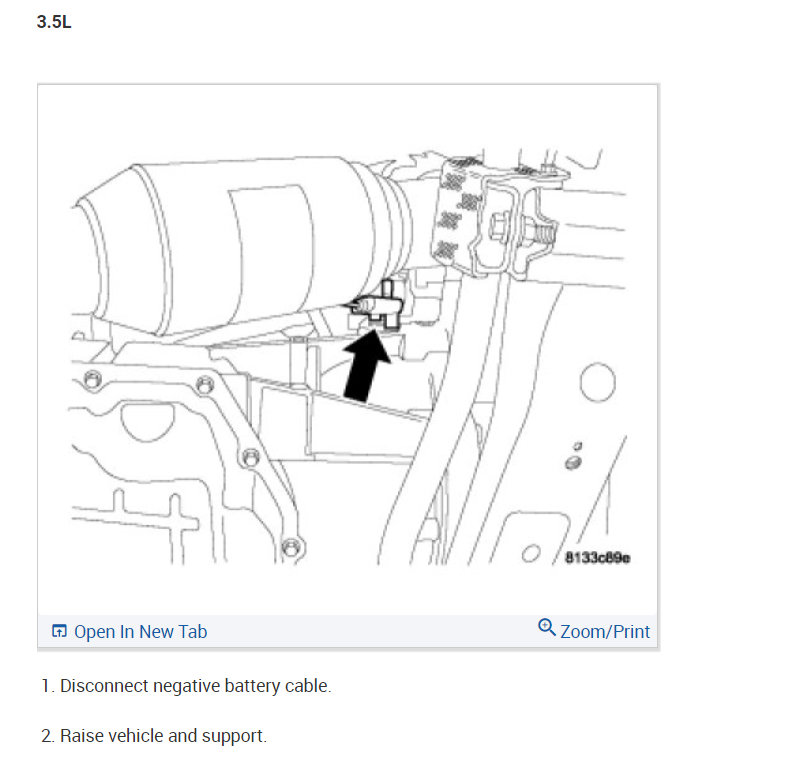 3.5L

8133c89e

Open In New Tab

Zoom/Print

1. Disconnect negative battery cable.

2. Raise vehicle and support.