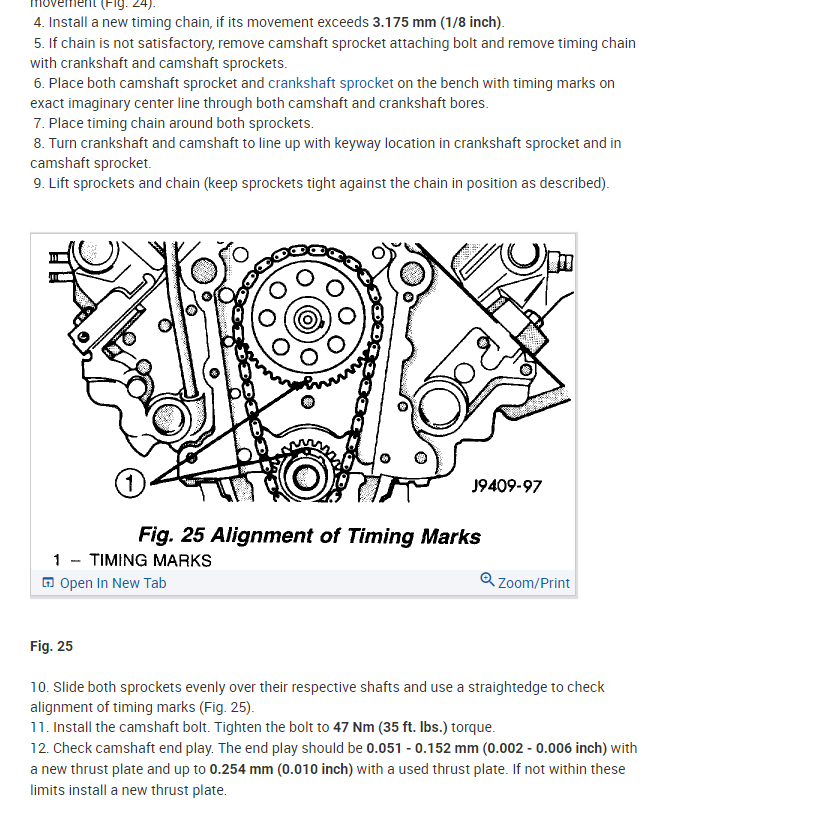 movement (Fig. 24).
4. Install a new timing chain, if its movement exceeds 3.175 mm (1/8 inch).
5. If chain is not satisfactory, remove camshaft sprocket attaching bolt and remove timing chain with crankshaft and camshaft sprockets.
6. Place both camshaft sprocket and crankshaft sprocket on the bench with timing marks on exact imaginary center line through both camshaft and crankshaft bores.
7. Place timing chain around both sprockets.
8. Turn crankshaft and camshaft to line up with keyway location in crankshaft sprocket and in camshaft sprocket.
9. Lift sprockets and chain (keep sprockets tight against the chain in position as described).

1
J9409-97
Fig. 25 Alignment of Timing Marks
1 – TIMING MARKS
Open In New Tab
Zoom/Print

Fig. 25

10. Slide both sprockets evenly over their respective shafts and use a straightedge to check alignment of timing marks (Fig. 25).
11. Install the camshaft bolt. Tighten the bolt to 47 Nm (35 ft. lbs.) torque.
12. Check camshaft end play. The end play should be 0.051 - 0.152 mm (0.002 - 0.006 inch) with a new thrust plate and up to 0.254 mm (0.010 inch) with a used thrust plate. If not within these limits install a new thrust plate.