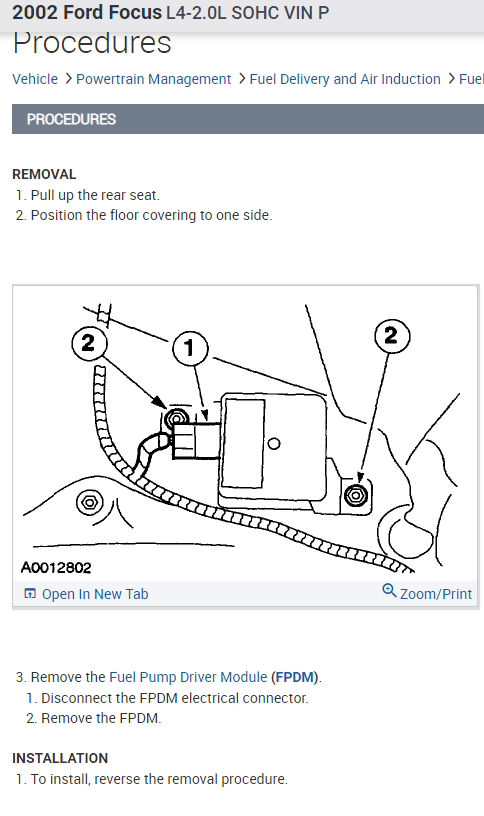 2002 Ford Focus L4-2.0L SOHC VIN P

Procedures

Vehicle > Powertrain Management > Fuel Delivery and Air Induction > Fuel

PROCEDURES

REMOVAL
1. Pull up the rear seat.
2. Position the floor covering to one side.

2
1
2

A0012802

Open In New Tab
Zoom/Print

3. Remove the Fuel Pump Driver Module (FPDM).
1. Disconnect the FPDM electrical connector.
2. Remove the FPDM.

INSTALLATION
1. To install, reverse the removal procedure.