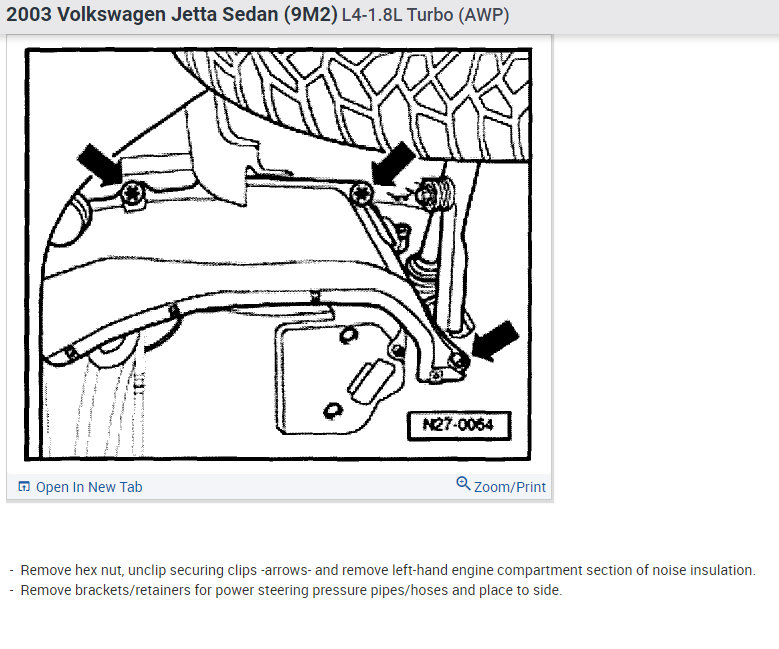 2003 Volkswagen Jetta Sedan (9M2) L4-1.8L Turbo (AWP)

N27-0064

Open In New Tab

Zoom/Print

- Remove hex nut, unclip securing clips -arrows- and remove left-hand engine compartment section of noise insulation.
- Remove brackets/retainers for power steering pressure pipes/hoses and place to side.