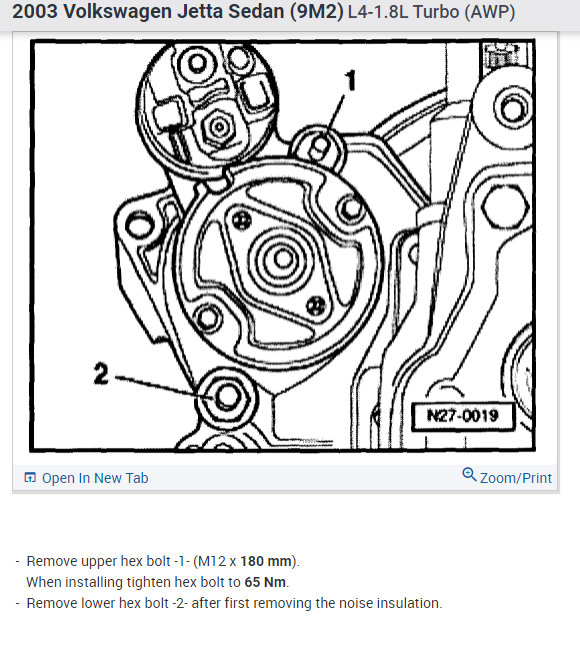 2003 Volkswagen Jetta Sedan (9M2) L4-1.8L Turbo (AWP)

1

2

N27-0019

Open In New Tab

Zoom/Print

- Remove upper hex bolt -1- (M12 x 180 mm).
When installing tighten hex bolt to 65 Nm.
- Remove lower hex bolt -2- after first removing the noise insulation.