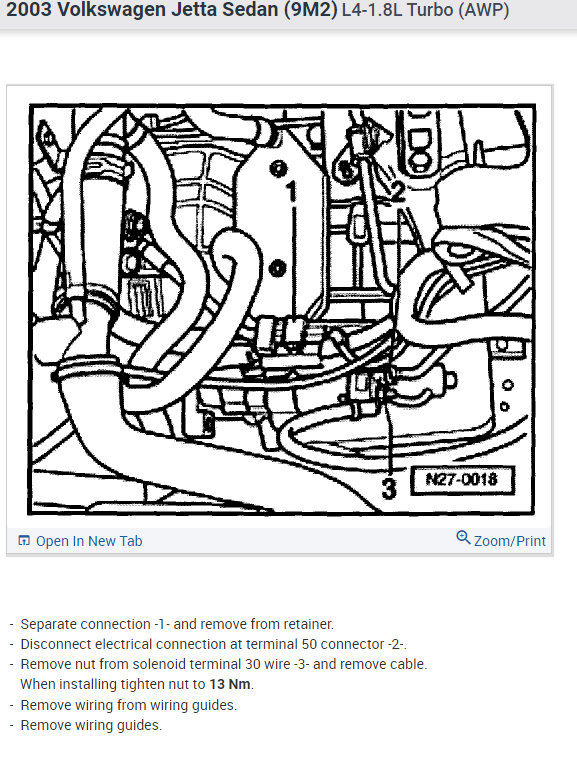 2003 Volkswagen Jetta Sedan (9M2) L4-1.8L Turbo (AWP)

1
2
3
N27-0018

Open In New Tab
Zoom/Print

- Separate connection -1- and remove from retainer.
- Disconnect electrical connection at terminal 50 connector -2-.
- Remove nut from solenoid terminal 30 wire -3- and remove cable. When installing tighten nut to 13 Nm.
- Remove wiring from wiring guides.
- Remove wiring guides.