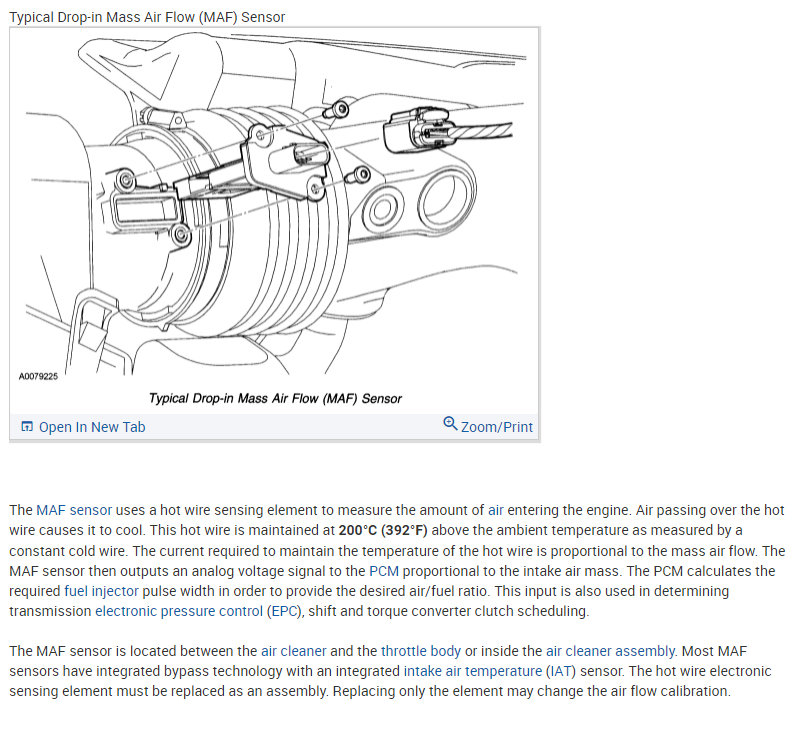 Typical Drop-in Mass Air Flow (MAF) Sensor

A0079225

Typical Drop-in Mass Air Flow (MAF) Sensor

Open In New Tab

Zoom/Print

The MAF sensor uses a hot wire sensing element to measure the amount of air entering the engine. Air passing over the hot wire causes it to cool. This hot wire is maintained at 200°C (392°F) above the ambient temperature as measured by a constant cold wire. The current required to maintain the temperature of the hot wire is proportional to the mass air flow. The MAF sensor then outputs an analog voltage signal to the PCM proportional to the intake air mass. The PCM calculates the required fuel injector pulse width in order to provide the desired air/fuel ratio. This input is also used in determining transmission electronic pressure control (EPC), shift and torque converter clutch scheduling.

The MAF sensor is located between the air cleaner and the throttle body or inside the air cleaner assembly. Most MAF sensors have integrated bypass technology with an integrated intake air temperature (IAT) sensor. The hot wire electronic sensing element must be replaced as an assembly. Replacing only the element may change the air flow calibration.