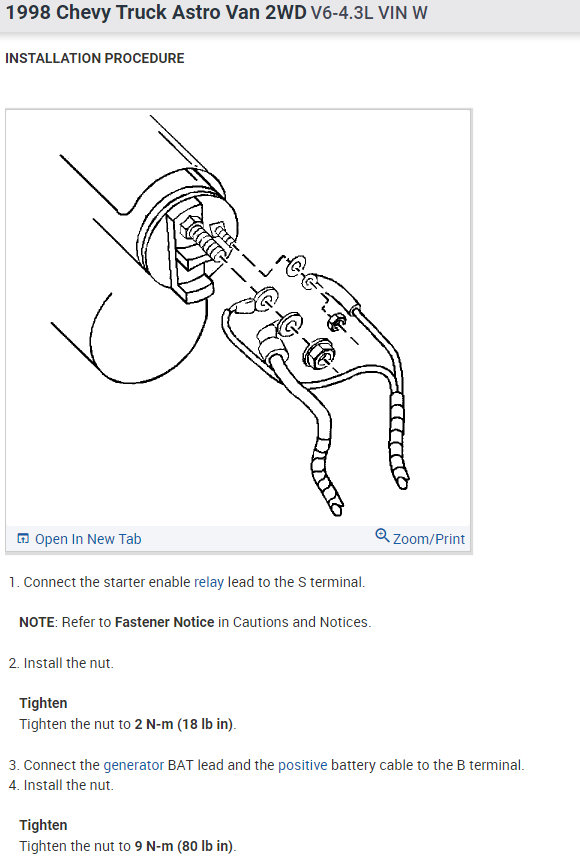 1998 Chevy Truck Astro Van 2WD V6-4.3L VIN W

INSTALLATION PROCEDURE

Open In New Tab

Zoom/Print

1. Connect the starter enable relay lead to the S terminal.

NOTE: Refer to Fastener Notice in Cautions and Notices.

2. Install the nut.

Tighten
Tighten the nut to 2 N-m (18 lb in).

3. Connect the generator BAT lead and the positive battery cable to the B terminal.
4. Install the nut.

Tighten
Tighten the nut to 9 N-m (80 lb in).