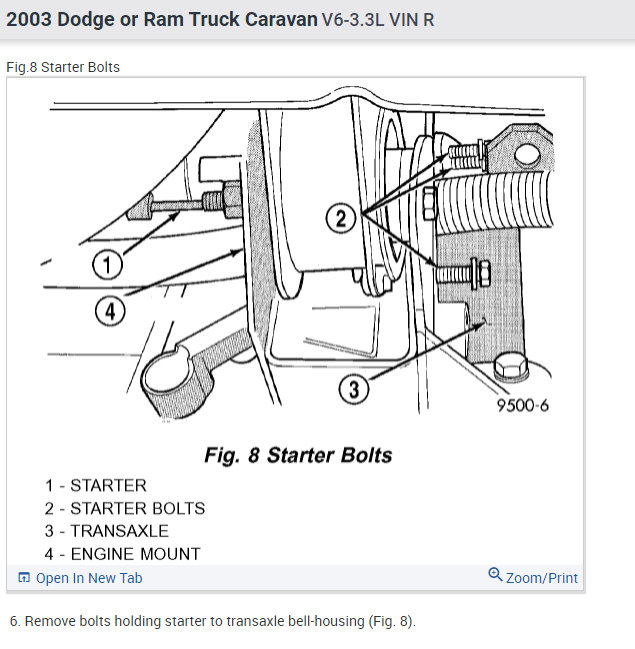 2003 Dodge or Ram Truck Caravan V6-3.3L VIN R

Fig.8 Starter Bolts

2

1

4

3

9500-6

Fig. 8 Starter Bolts

1 - STARTER
2 - STARTER BOLTS
3 - TRANSAXLE
4 - ENGINE MOUNT

Open In New Tab

Zoom/Print

6. Remove bolts holding starter to transaxle bell-housing (Fig. 8).