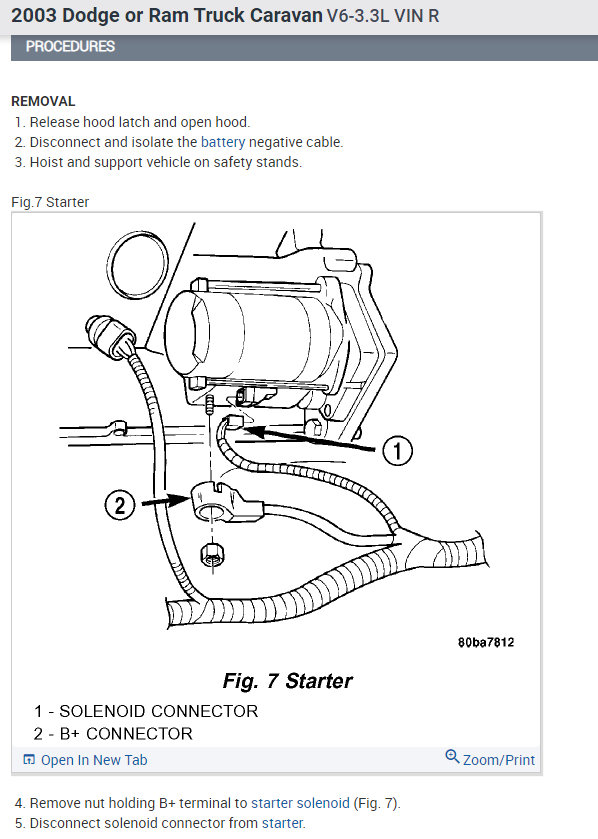 2003 Dodge or Ram Truck Caravan V6-3.3L VIN R

PROCEDURES

REMOVAL
1. Release hood latch and open hood.
2. Disconnect and isolate the battery negative cable.
3. Hoist and support vehicle on safety stands.

Fig.7 Starter

1

2

80ba7812

Fig. 7 Starter

1 - SOLENOID CONNECTOR
2 - B+ CONNECTOR

Open In New Tab

Zoom/Print

4. Remove nut holding B+ terminal to starter solenoid (Fig. 7).
5. Disconnect solenoid connector from starter.