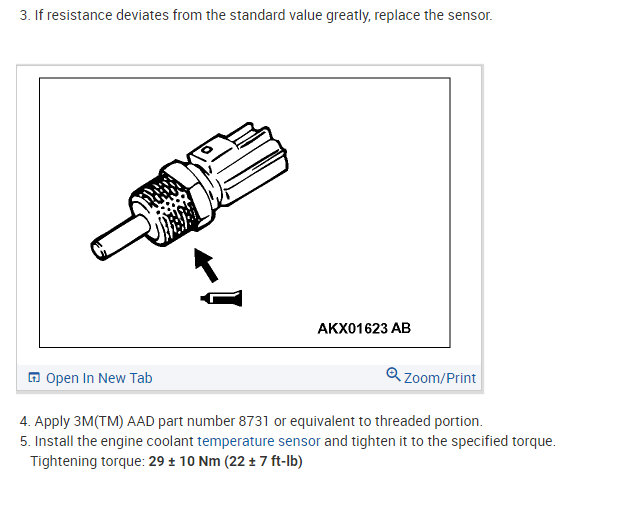 3. If resistance deviates from the standard value greatly, replace the sensor.

AKX01623 AB

Open In New Tab

Zoom/Print

4. Apply 3M(TM) AAD part number 8731 or equivalent to threaded portion.
5. Install the engine coolant temperature sensor and tighten it to the specified torque.
Tightening torque: 29 ± 10 Nm (22 ± 7 ft-lb)