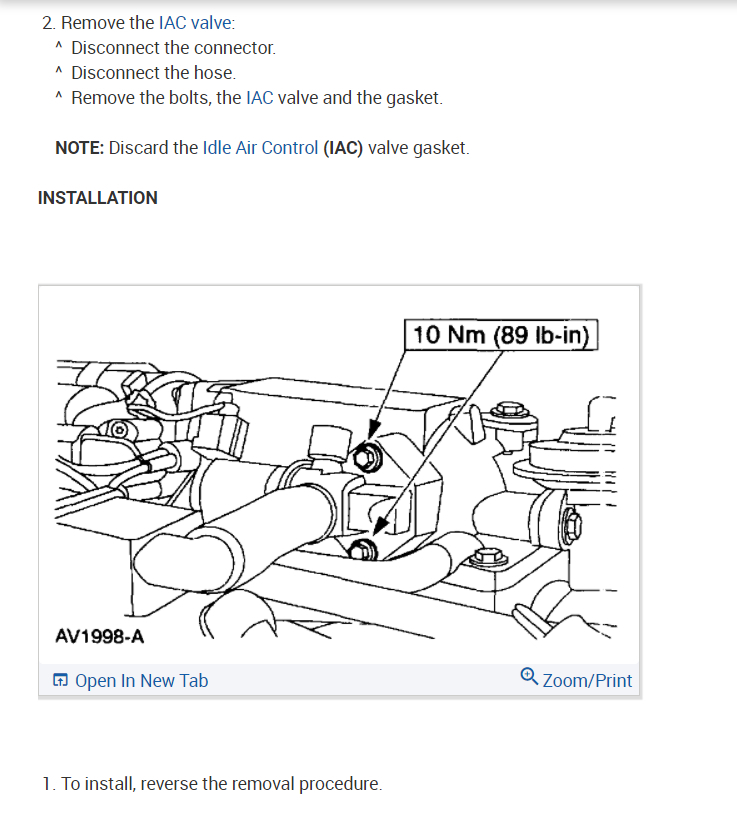 2. Remove the IAC valve:
^ Disconnect the connector.
^ Disconnect the hose.
^ Remove the bolts, the IAC valve and the gasket.

NOTE: Discard the Idle Air Control (IAC) valve gasket.

INSTALLATION

10 Nm (89 lb-in)

AV1998-A

Open In New Tab

Zoom/Print

1. To install, reverse the removal procedure.