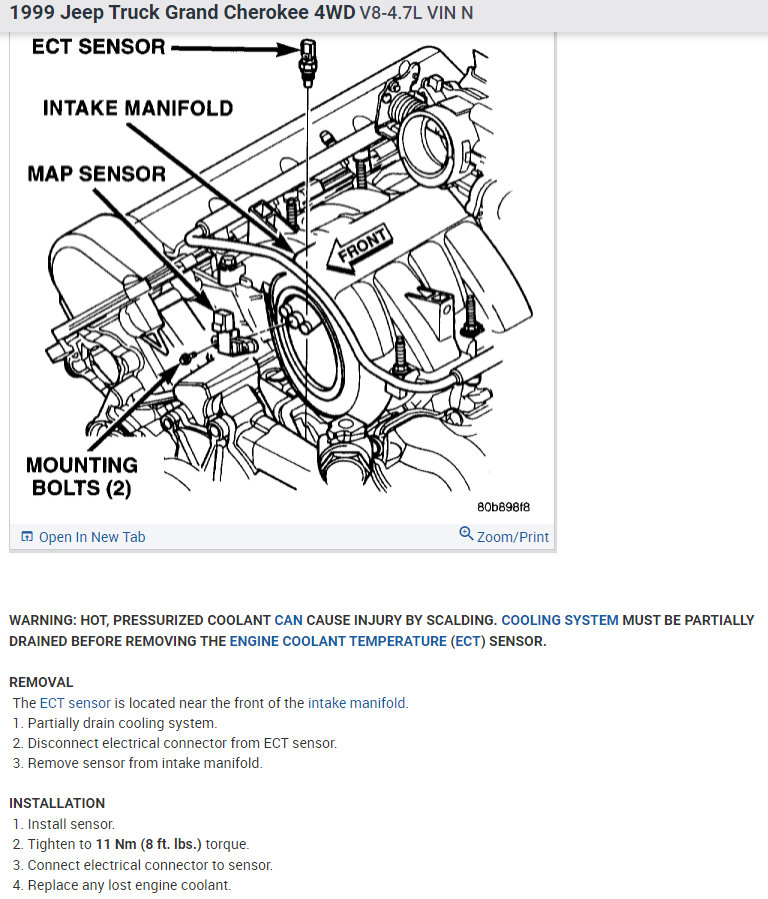 1999 Jeep Truck Grand Cherokee 4WD V8-4.7L VIN N

ECT SENSOR
INTAKE MANIFOLD
MAP SENSOR
FRONT
MOUNTING BOLTS (2)
80b898f8

Open In New Tab
Zoom/Print

WARNING: HOT, PRESSURIZED COOLANT CAN CAUSE INJURY BY SCALDING. COOLING SYSTEM MUST BE PARTIALLY DRAINED BEFORE REMOVING THE ENGINE COOLANT TEMPERATURE (ECT) SENSOR.

REMOVAL
The ECT sensor is located near the front of the intake manifold.
1. Partially drain cooling system.
2. Disconnect electrical connector from ECT sensor.
3. Remove sensor from intake manifold.

INSTALLATION
1. Install sensor.
2. Tighten to 11 Nm (8 ft. lbs.) torque.
3. Connect electrical connector to sensor.
4. Replace any lost engine coolant.