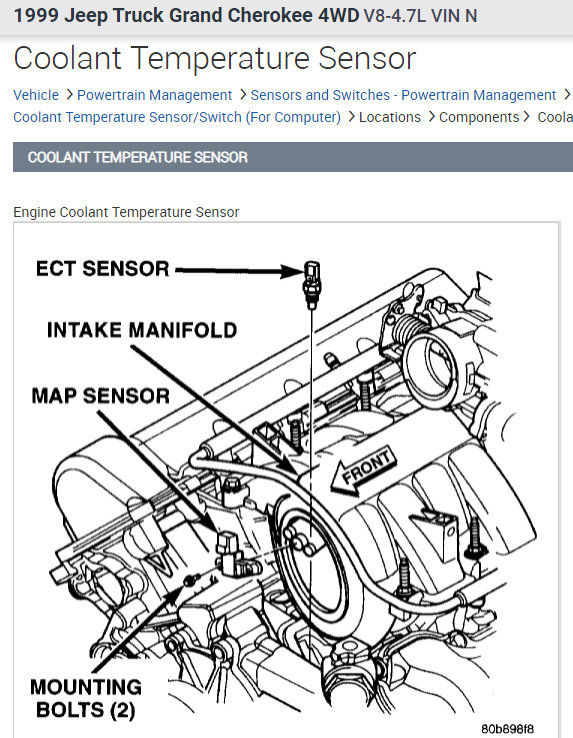 1999 Jeep Truck Grand Cherokee 4WD V8-4.7L VIN N

Coolant Temperature Sensor

Vehicle > Powertrain Management > Sensors and Switches - Powertrain Management > Coolant Temperature Sensor/Switch (For Computer) > Locations > Components > Coola

COOLANT TEMPERATURE SENSOR

Engine Coolant Temperature Sensor

ECT SENSOR

INTAKE MANIFOLD

MAP SENSOR

FRONT

MOUNTING BOLTS (2)

80b898f8