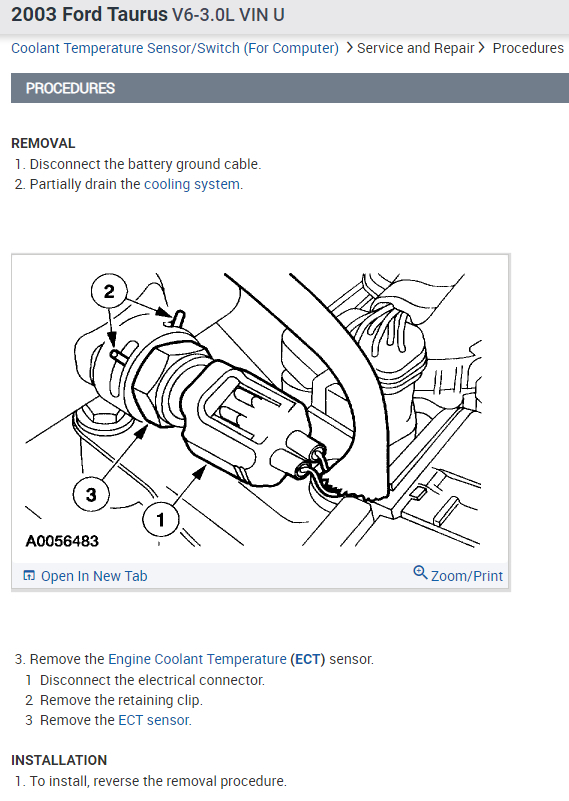 2003 Ford Taurus V6-3.0L VIN U

Coolant Temperature Sensor/Switch (For Computer) > Service and Repair > Procedures

PROCEDURES

REMOVAL
1. Disconnect the battery ground cable.
2. Partially drain the cooling system.

2
3
1
A0056483

Open In New Tab
Zoom/Print

3. Remove the Engine Coolant Temperature (ECT) sensor.
1 Disconnect the electrical connector.
2 Remove the retaining clip.
3 Remove the ECT sensor.

INSTALLATION
1. To install, reverse the removal procedure.