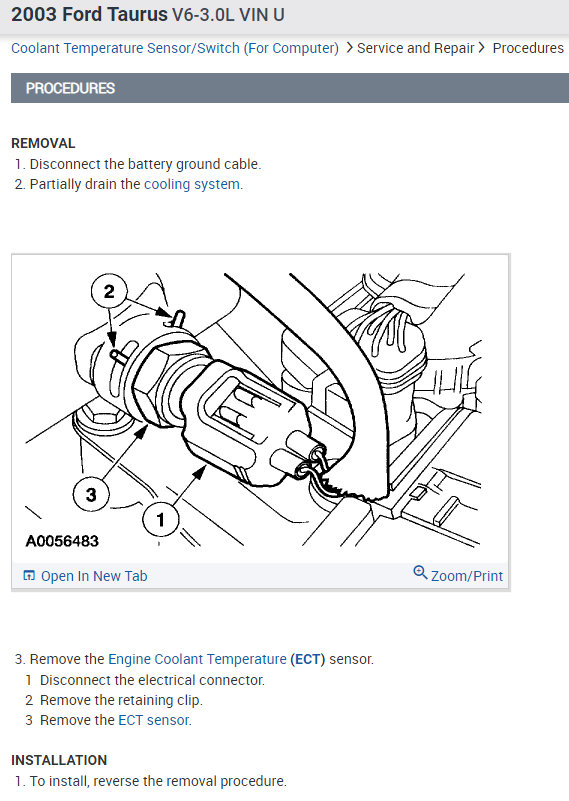 2003 Ford Taurus V6-3.0L VIN U

Coolant Temperature Sensor/Switch (For Computer) > Service and Repair > Procedures

PROCEDURES

REMOVAL
1. Disconnect the battery ground cable.
2. Partially drain the cooling system.

2
3
1
A0056483

Open In New Tab
Zoom/Print

3. Remove the Engine Coolant Temperature (ECT) sensor.
1 Disconnect the electrical connector.
2 Remove the retaining clip.
3 Remove the ECT sensor.

INSTALLATION
1. To install, reverse the removal procedure.