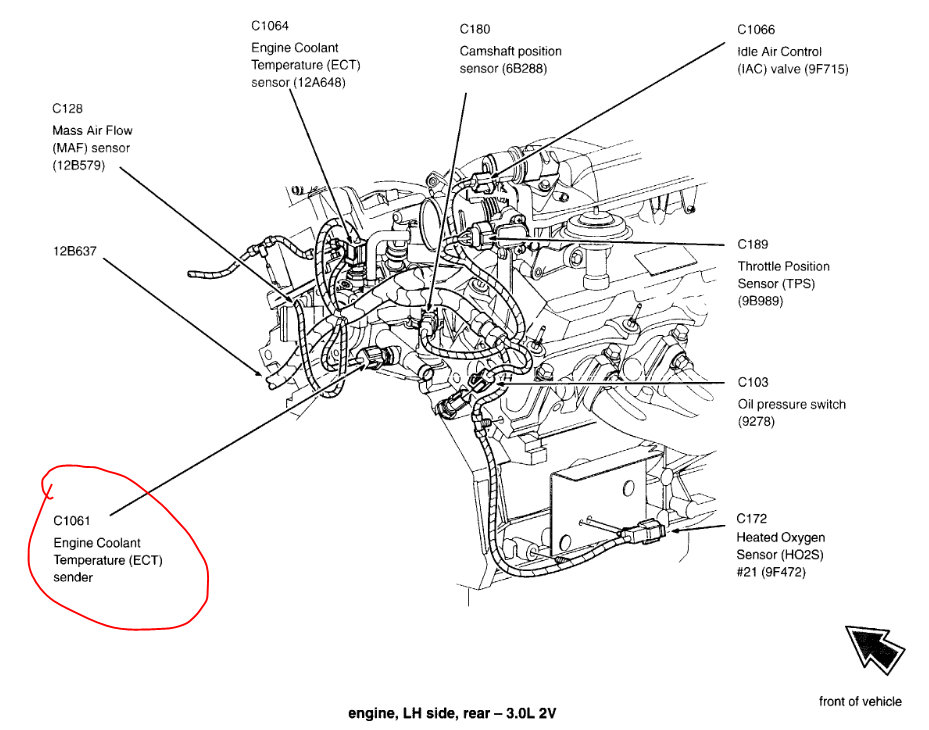 C1064
Engine Coolant Temperature (ECT) sensor (12A648)

C180
Camshaft position sensor (6B288)

C1066
Idle Air Control (IAC) valve (9F715)

C128
Mass Air Flow (MAF) sensor (12B579)

12B637

C189
Throttle Position Sensor (TPS) (9B989)

C103
Oil pressure switch (9278)

C1061
Engine Coolant Temperature (ECT) sender

C172
Heated Oxygen Sensor (HO2S) #21 (9F472)

front of vehicle

engine, LH side, rear – 3.0L 2V