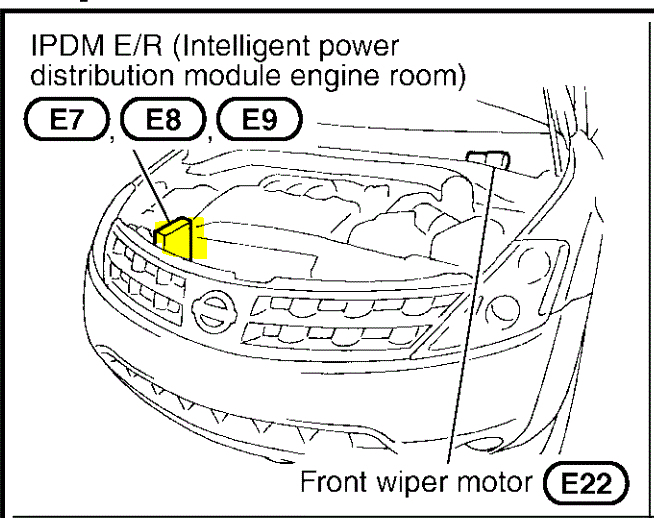 IPDM E/R (Intelligent power distribution module engine room)

E7, E8, E9

Front wiper motor E22