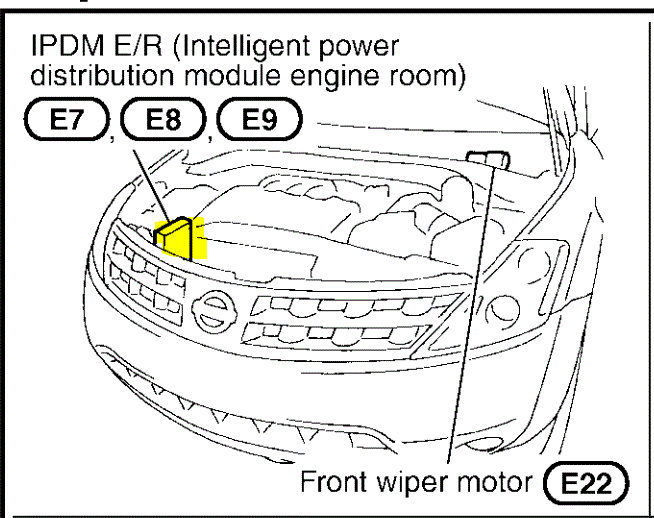 IPDM E/R (Intelligent power distribution module engine room)

E7, E8, E9

Front wiper motor E22