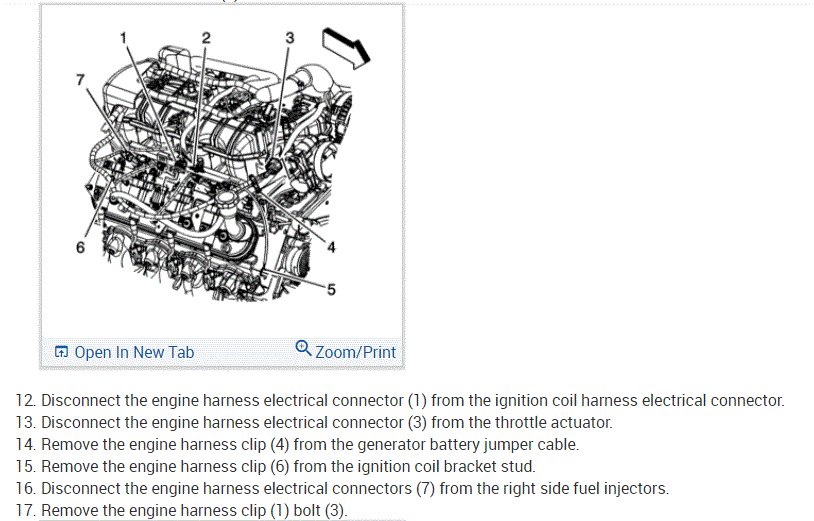 1
2
3
7
6
4
5

Open In New Tab
Zoom/Print

12. Disconnect the engine harness electrical connector (1) from the ignition coil harness electrical connector.
13. Disconnect the engine harness electrical connector (3) from the throttle actuator.
14. Remove the engine harness clip (4) from the generator battery jumper cable.
15. Remove the engine harness clip (6) from the ignition coil bracket stud.
16. Disconnect the engine harness electrical connectors (7) from the right side fuel injectors.
17. Remove the engine harness clip (1) bolt (3).