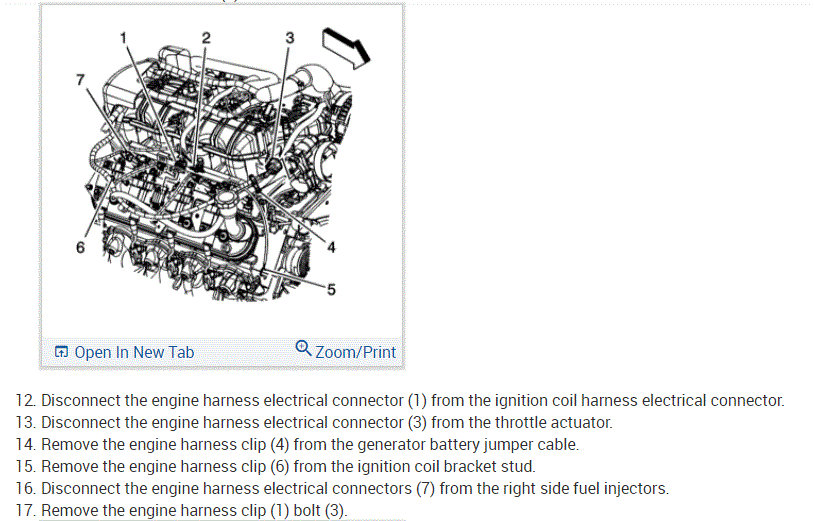 1
2
3
7
6
4
5

Open In New Tab
Zoom/Print

12. Disconnect the engine harness electrical connector (1) from the ignition coil harness electrical connector.
13. Disconnect the engine harness electrical connector (3) from the throttle actuator.
14. Remove the engine harness clip (4) from the generator battery jumper cable.
15. Remove the engine harness clip (6) from the ignition coil bracket stud.
16. Disconnect the engine harness electrical connectors (7) from the right side fuel injectors.
17. Remove the engine harness clip (1) bolt (3).