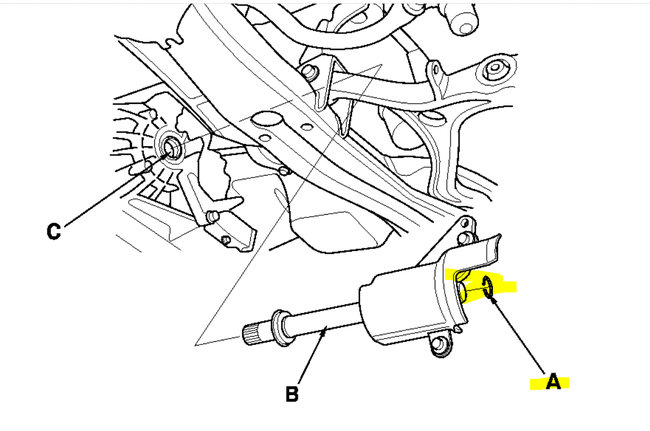 C

B

A