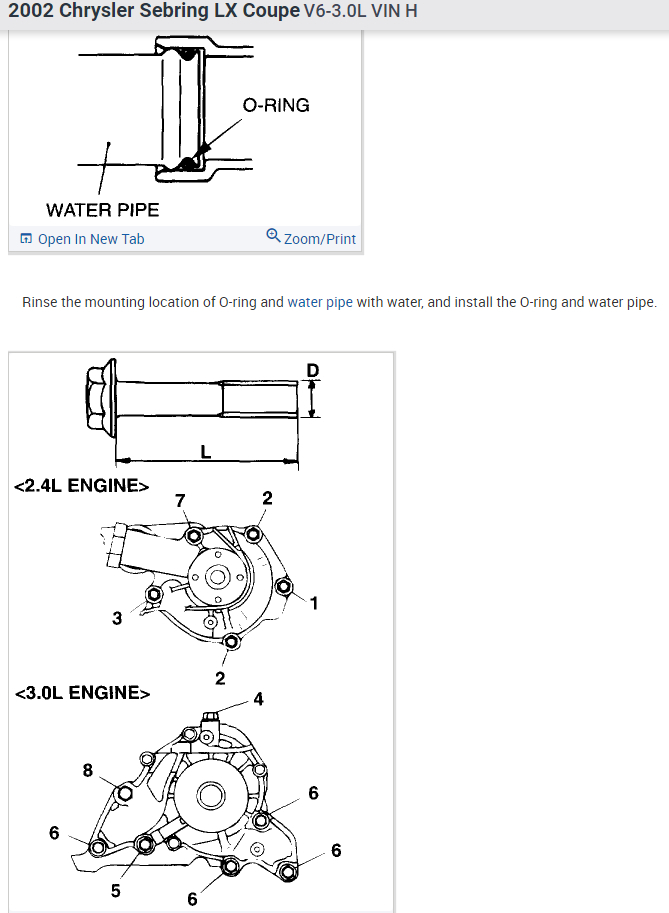 2002 Chrysler Sebring LX Coupe V6-3.0L VIN H

O-RING

WATER PIPE

Open In New Tab

Zoom/Print

Rinse the mounting location of O-ring and water pipe with water, and install the O-ring and water pipe.

D

L

<2.4L ENGINE>

7

2

1

3

2

<3.0L ENGINE>

4

8

6

6

6

5

6