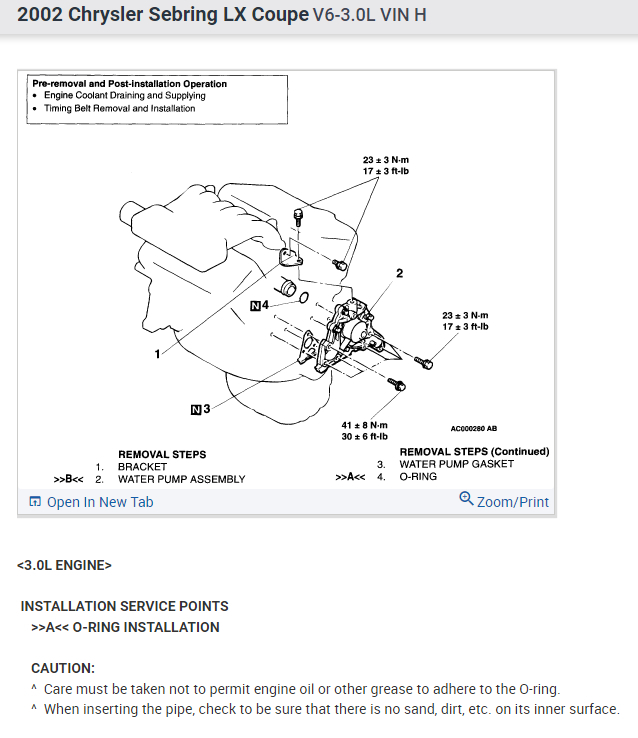 2002 Chrysler Sebring LX Coupe V6-3.0L VIN H

Pre-removal and Post-installation Operation
• Engine Coolant Draining and Supplying
• Timing Belt Removal and Installation

23 ± 3 N·m
17 ± 3 ft-lb

2

N 4

23 ± 3 N·m
17 ± 3 ft-lb

1

N 3

41 ± 8 N·m
30 ± 6 ft-lb

AC000280 AB

REMOVAL STEPS
1. BRACKET
>>B<< 2. WATER PUMP ASSEMBLY

REMOVAL STEPS (Continued)
3. WATER PUMP GASKET
>>A<< 4. O-RING

Open In New Tab

Zoom/Print

<3.0L ENGINE>

INSTALLATION SERVICE POINTS
>>A<< O-RING INSTALLATION

CAUTION:
^ Care must be taken not to permit engine oil or other grease to adhere to the O-ring.
^ When inserting the pipe, check to be sure that there is no sand, dirt, etc. on its inner surface.