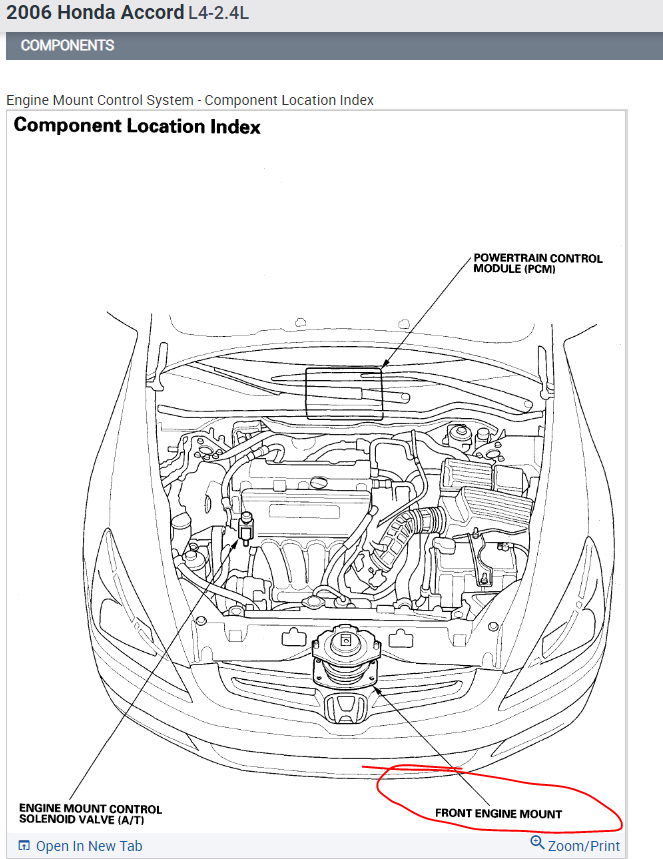 2006 Honda Accord L4-2.4L

COMPONENTS

Engine Mount Control System - Component Location Index

Component Location Index

POWERTRAIN CONTROL MODULE (PCM)

ENGINE MOUNT CONTROL SOLENOID VALVE (A/T)

FRONT ENGINE MOUNT

Open In New Tab

Zoom/Print