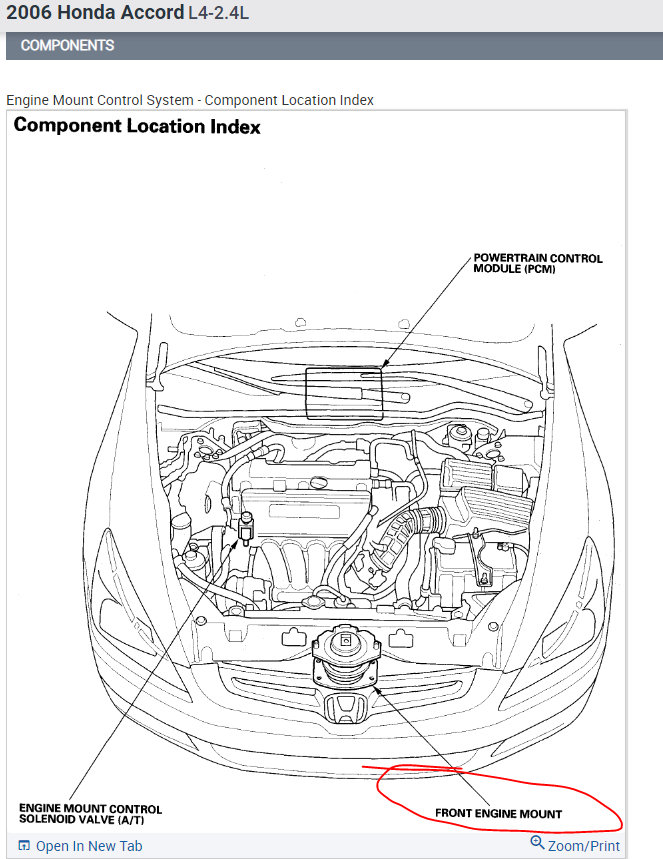 2006 Honda Accord L4-2.4L

COMPONENTS

Engine Mount Control System - Component Location Index

Component Location Index

POWERTRAIN CONTROL MODULE (PCM)

ENGINE MOUNT CONTROL SOLENOID VALVE (A/T)

FRONT ENGINE MOUNT

Open In New Tab

Zoom/Print