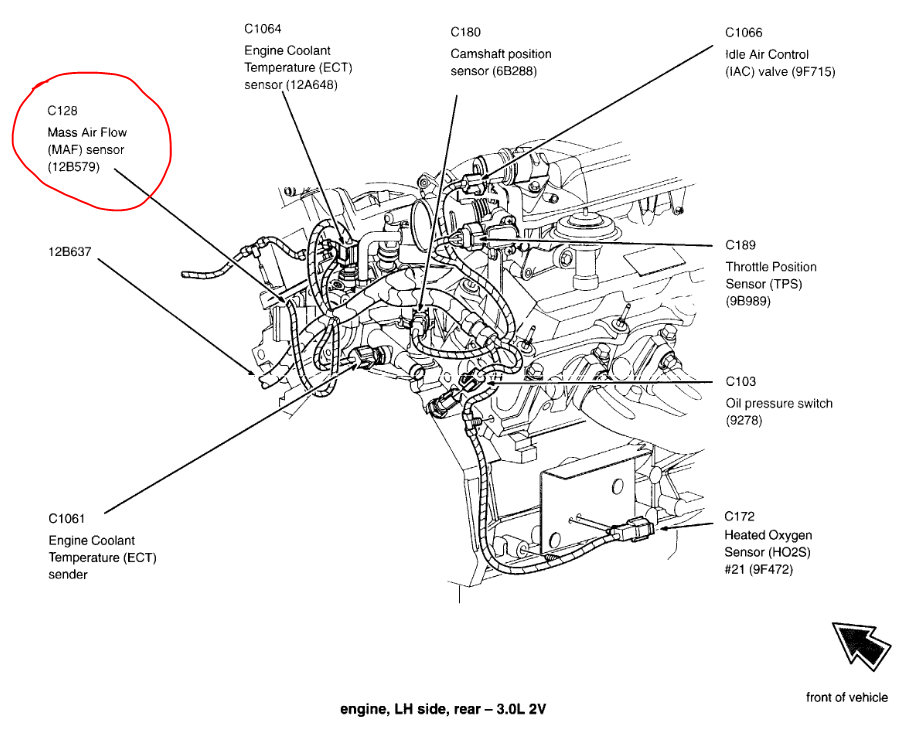 C1064
Engine Coolant Temperature (ECT) sensor (12A648)

C180
Camshaft position sensor (6B288)

C1066
Idle Air Control (IAC) valve (9F715)

C128
Mass Air Flow (MAF) sensor (12B579)

12B637

C189
Throttle Position Sensor (TPS) (9B989)

C103
Oil pressure switch (9278)

C1061
Engine Coolant Temperature (ECT) sender

C172
Heated Oxygen Sensor (HO2S) #21 (9F472)

front of vehicle

engine, LH side, rear – 3.0L 2V