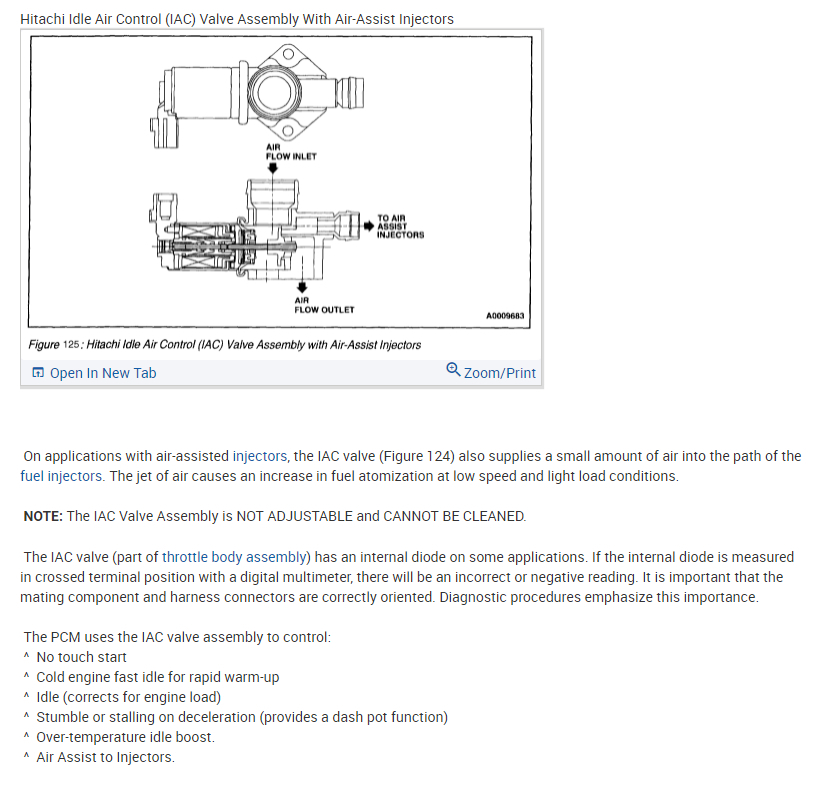 Hitachi Idle Air Control (IAC) Valve Assembly With Air-Assist Injectors

AIR FLOW INLET

TO AIR ASSIST INJECTORS

AIR FLOW OUTLET

A0009683

Figure 125: Hitachi Idle Air Control (IAC) Valve Assembly with Air-Assist Injectors

Open In New Tab

Zoom/Print

On applications with air-assisted injectors, the IAC valve (Figure 124) also supplies a small amount of air into the path of the fuel injectors. The jet of air causes an increase in fuel atomization at low speed and light load conditions.

NOTE: The IAC Valve Assembly is NOT ADJUSTABLE and CANNOT BE CLEANED.

The IAC valve (part of throttle body assembly) has an internal diode on some applications. If the internal diode is measured in crossed terminal position with a digital multimeter, there will be an incorrect or negative reading. It is important that the mating component and harness connectors are correctly oriented. Diagnostic procedures emphasize this importance.

The PCM uses the IAC valve assembly to control:
^ No touch start
^ Cold engine fast idle for rapid warm-up
^ Idle (corrects for engine load)
^ Stumble or stalling on deceleration (provides a dash pot function)
^ Over-temperature idle boost.
^ Air Assist to Injectors.