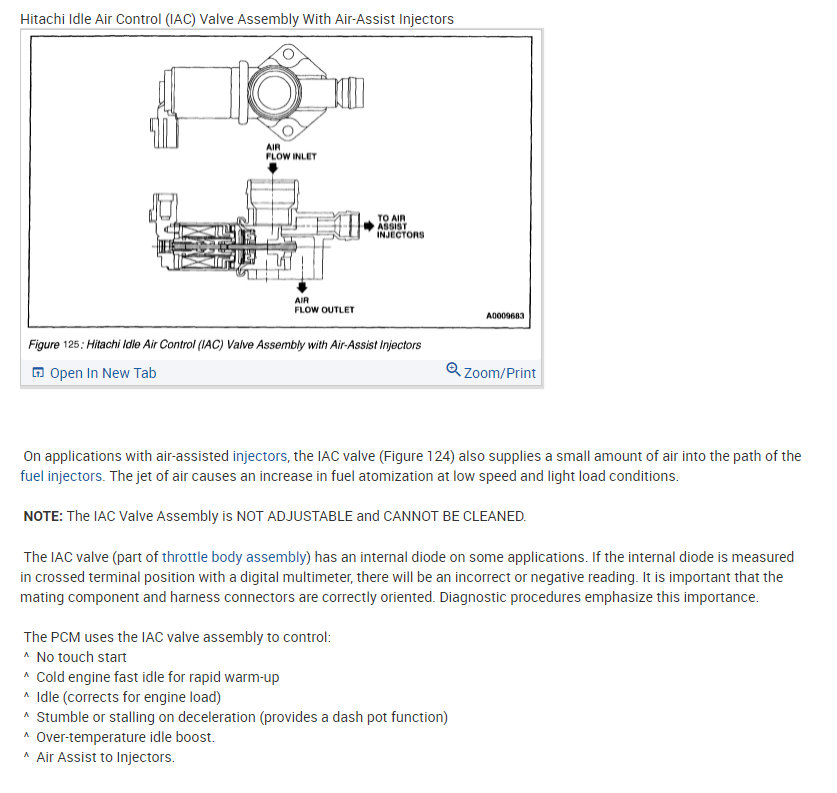 Hitachi Idle Air Control (IAC) Valve Assembly With Air-Assist Injectors

AIR FLOW INLET

TO AIR ASSIST INJECTORS

AIR FLOW OUTLET

A0009683

Figure 125: Hitachi Idle Air Control (IAC) Valve Assembly with Air-Assist Injectors

Open In New Tab

Zoom/Print

On applications with air-assisted injectors, the IAC valve (Figure 124) also supplies a small amount of air into the path of the fuel injectors. The jet of air causes an increase in fuel atomization at low speed and light load conditions.

NOTE: The IAC Valve Assembly is NOT ADJUSTABLE and CANNOT BE CLEANED.

The IAC valve (part of throttle body assembly) has an internal diode on some applications. If the internal diode is measured in crossed terminal position with a digital multimeter, there will be an incorrect or negative reading. It is important that the mating component and harness connectors are correctly oriented. Diagnostic procedures emphasize this importance.

The PCM uses the IAC valve assembly to control:
^ No touch start
^ Cold engine fast idle for rapid warm-up
^ Idle (corrects for engine load)
^ Stumble or stalling on deceleration (provides a dash pot function)
^ Over-temperature idle boost.
^ Air Assist to Injectors.