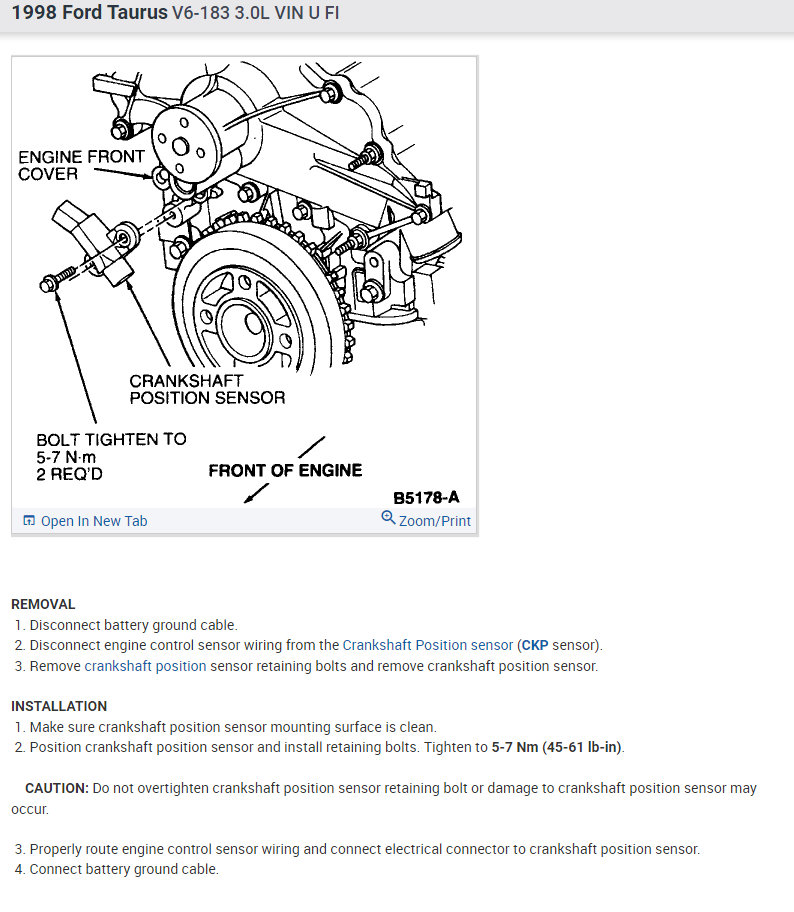 1998 Ford Taurus V6-183 3.0L VIN U FI

ENGINE FRONT COVER

CRANKSHAFT POSITION SENSOR

BOLT TIGHTEN TO 5-7 N·m 2 REQ'D

FRONT OF ENGINE

B5178-A

Open In New Tab

Zoom/Print

REMOVAL
1. Disconnect battery ground cable.
2. Disconnect engine control sensor wiring from the Crankshaft Position sensor (CKP sensor).
3. Remove crankshaft position sensor retaining bolts and remove crankshaft position sensor.

INSTALLATION
1. Make sure crankshaft position sensor mounting surface is clean.
2. Position crankshaft position sensor and install retaining bolts. Tighten to 5-7 Nm (45-61 lb-in).

CAUTION: Do not overtighten crankshaft position sensor retaining bolt or damage to crankshaft position sensor may occur.

3. Properly route engine control sensor wiring and connect electrical connector to crankshaft position sensor.
4. Connect battery ground cable.