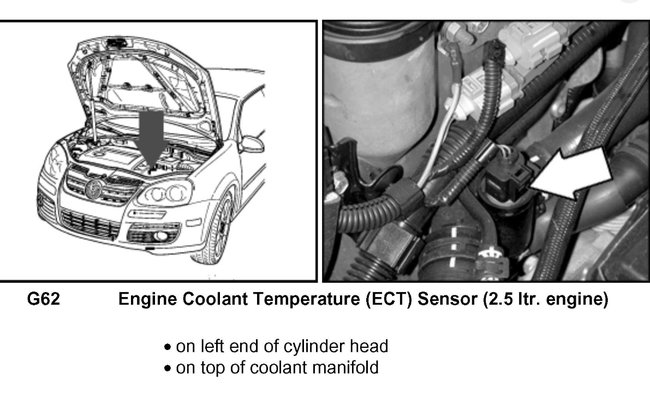 G62 Engine Coolant Temperature (ECT) Sensor (2.5 ltr. engine)

• on left end of cylinder head
• on top of coolant manifold