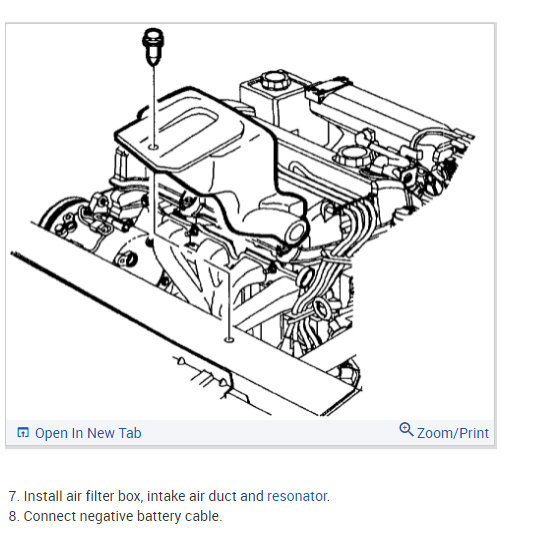 Open In New Tab

Zoom/Print

7. Install air filter box, intake air duct and resonator.
8. Connect negative battery cable.