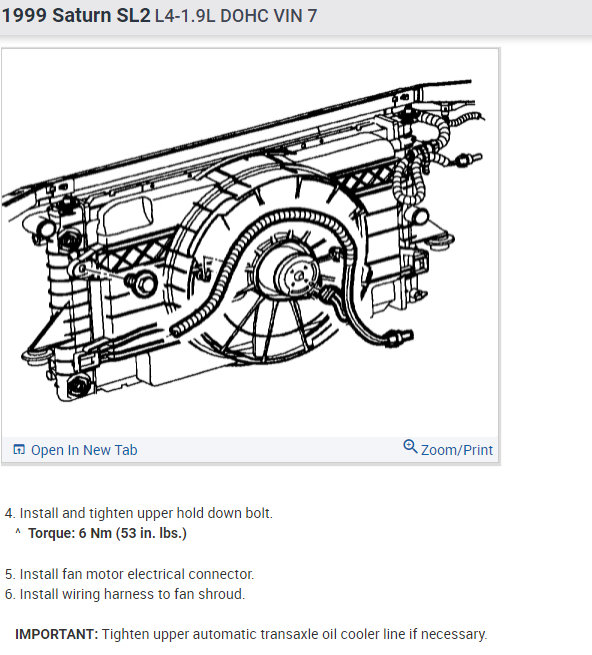 1999 Saturn SL2 L4-1.9L DOHC VIN 7

Open In New Tab
Zoom/Print

4. Install and tighten upper hold down bolt.
^ Torque: 6 Nm (53 in. lbs.)

5. Install fan motor electrical connector.
6. Install wiring harness to fan shroud.

IMPORTANT: Tighten upper automatic transaxle oil cooler line if necessary.