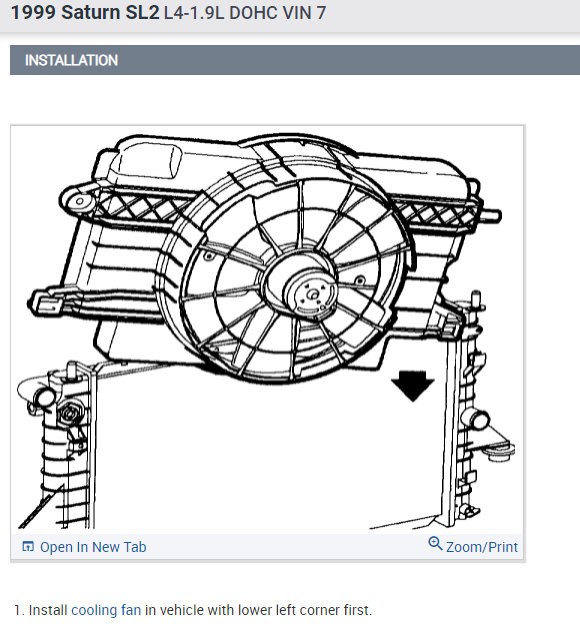 1999 Saturn SL2 L4-1.9L DOHC VIN 7

INSTALLATION

Open In New Tab

Zoom/Print

1. Install cooling fan in vehicle with lower left corner first.