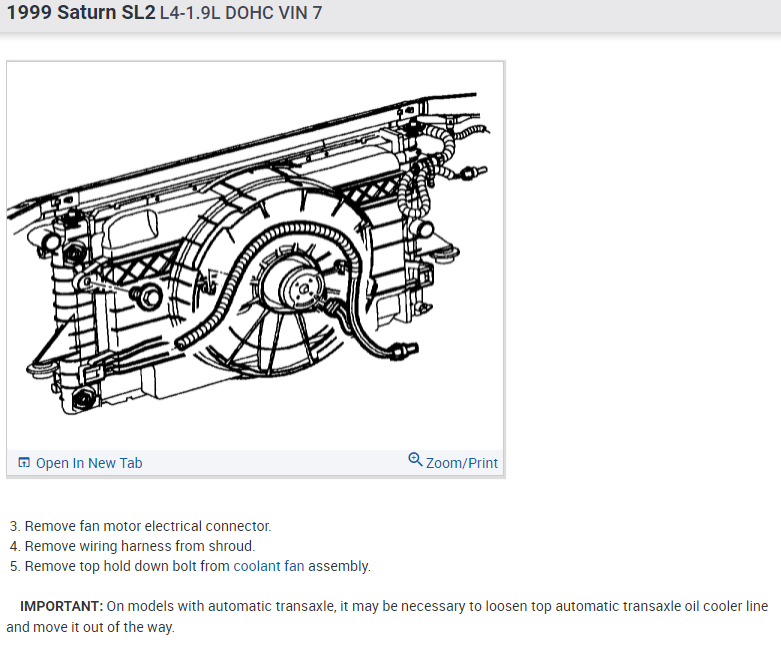 1999 Saturn SL2 L4-1.9L DOHC VIN 7

Open In New Tab

Zoom/Print

3. Remove fan motor electrical connector.
4. Remove wiring harness from shroud.
5. Remove top hold down bolt from coolant fan assembly.

IMPORTANT: On models with automatic transaxle, it may be necessary to loosen top automatic transaxle oil cooler line and move it out of the way.