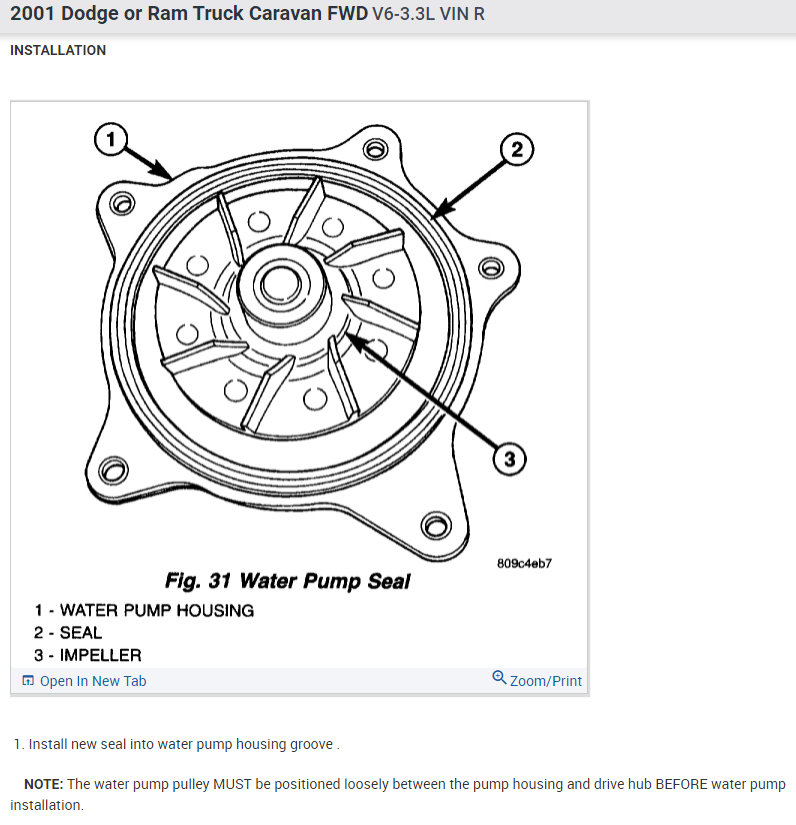 2001 Dodge or Ram Truck Caravan FWD V6-3.3L VIN R

INSTALLATION

1

2

3

809c4eb7

Fig. 31 Water Pump Seal

1 - WATER PUMP HOUSING
2 - SEAL
3 - IMPELLER

Open In New Tab

Zoom/Print

1. Install new seal into water pump housing groove .

NOTE: The water pump pulley MUST be positioned loosely between the pump housing and drive hub BEFORE water pump installation.