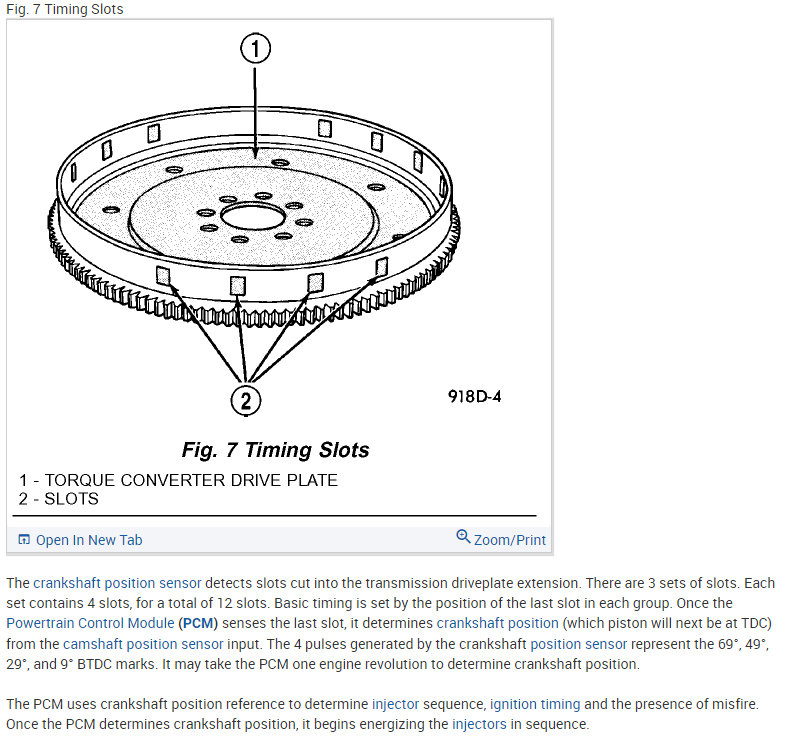 Fig. 7 Timing Slots

1

2

918D-4

Fig. 7 Timing Slots

1 - TORQUE CONVERTER DRIVE PLATE
2 - SLOTS

Open In New Tab

Zoom/Print

The crankshaft position sensor detects slots cut into the transmission driveplate extension. There are 3 sets of slots. Each set contains 4 slots, for a total of 12 slots. Basic timing is set by the position of the last slot in each group. Once the Powertrain Control Module (PCM) senses the last slot, it determines crankshaft position (which piston will next be at TDC) from the camshaft position sensor input. The 4 pulses generated by the crankshaft position sensor represent the 69°, 49°, 29°, and 9° BTDC marks. It may take the PCM one engine revolution to determine crankshaft position.

The PCM uses crankshaft position reference to determine injector sequence, ignition timing and the presence of misfire. Once the PCM determines crankshaft position, it begins energizing the injectors in sequence.