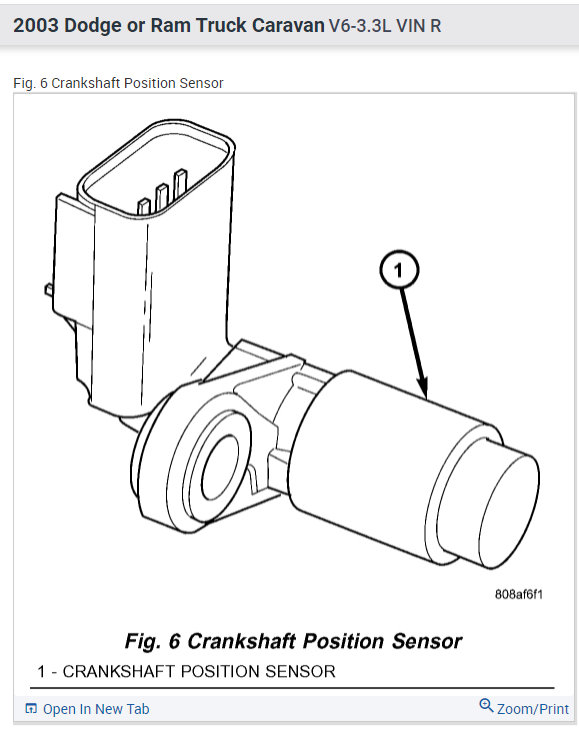 2003 Dodge or Ram Truck Caravan V6-3.3L VIN R

Fig. 6 Crankshaft Position Sensor

1

808af6f1

Fig. 6 Crankshaft Position Sensor

1 - CRANKSHAFT POSITION SENSOR

Open In New Tab

Zoom/Print