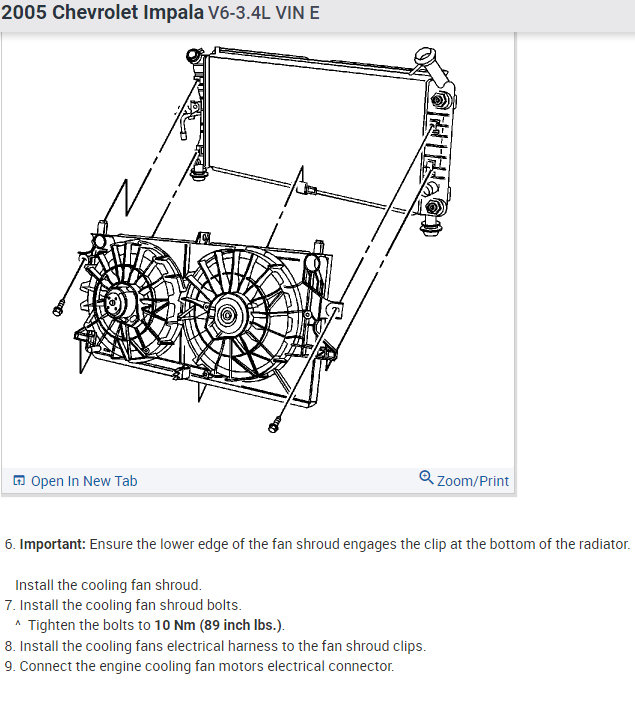 2005 Chevrolet Impala V6-3.4L VIN E

Open In New Tab

Zoom/Print

6. Important: Ensure the lower edge of the fan shroud engages the clip at the bottom of the radiator.

Install the cooling fan shroud.

7. Install the cooling fan shroud bolts.

^ Tighten the bolts to 10 Nm (89 inch lbs.).

8. Install the cooling fans electrical harness to the fan shroud clips.

9. Connect the engine cooling fan motors electrical connector.