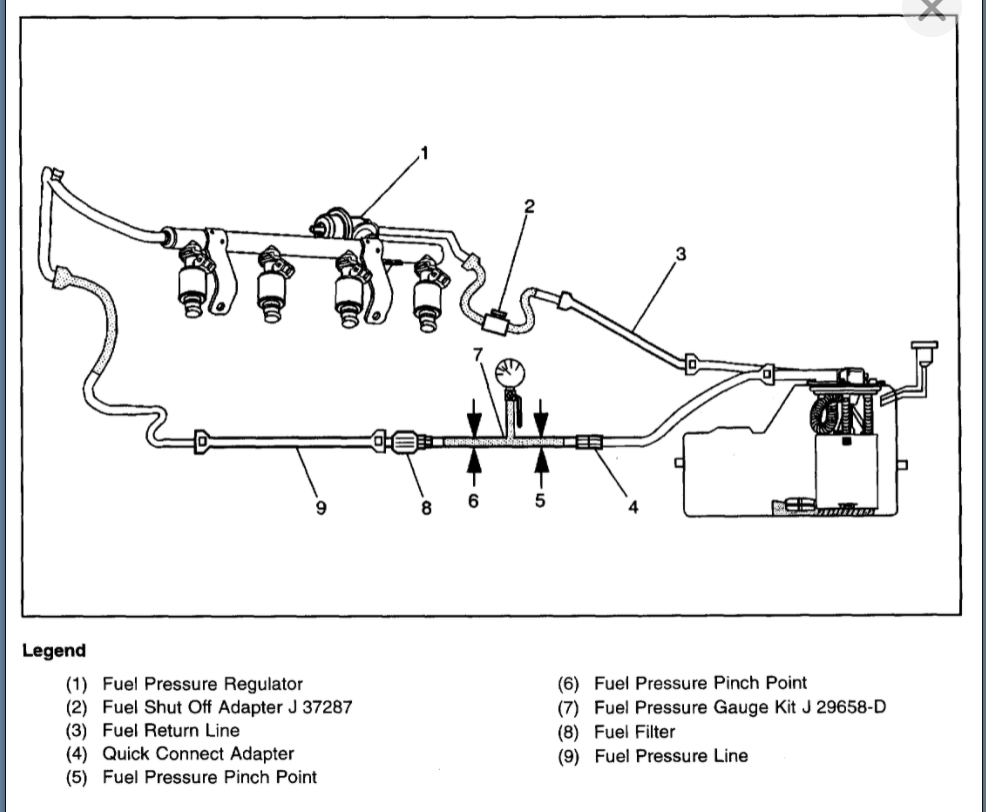 1
2
3
7
9
8
6
5
4

Legend

(1) Fuel Pressure Regulator
(2) Fuel Shut Off Adapter J 37287
(3) Fuel Return Line
(4) Quick Connect Adapter
(5) Fuel Pressure Pinch Point

(6) Fuel Pressure Pinch Point
(7) Fuel Pressure Gauge Kit J 29658-D
(8) Fuel Filter
(9) Fuel Pressure Line