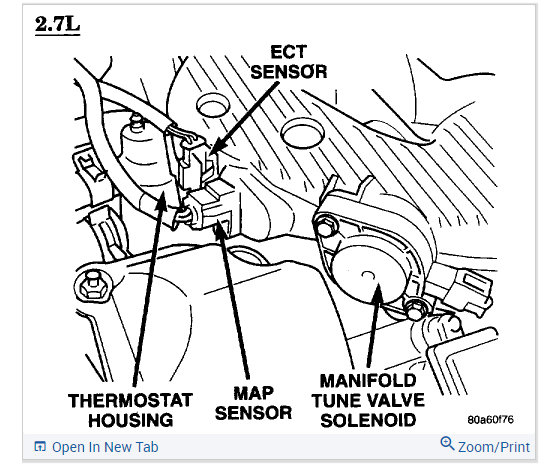 2.7L

ECT SENSOR

THERMOSTAT HOUSING

MAP SENSOR

MANIFOLD TUNE VALVE SOLENOID

80a60f76

Open In New Tab

Zoom/Print