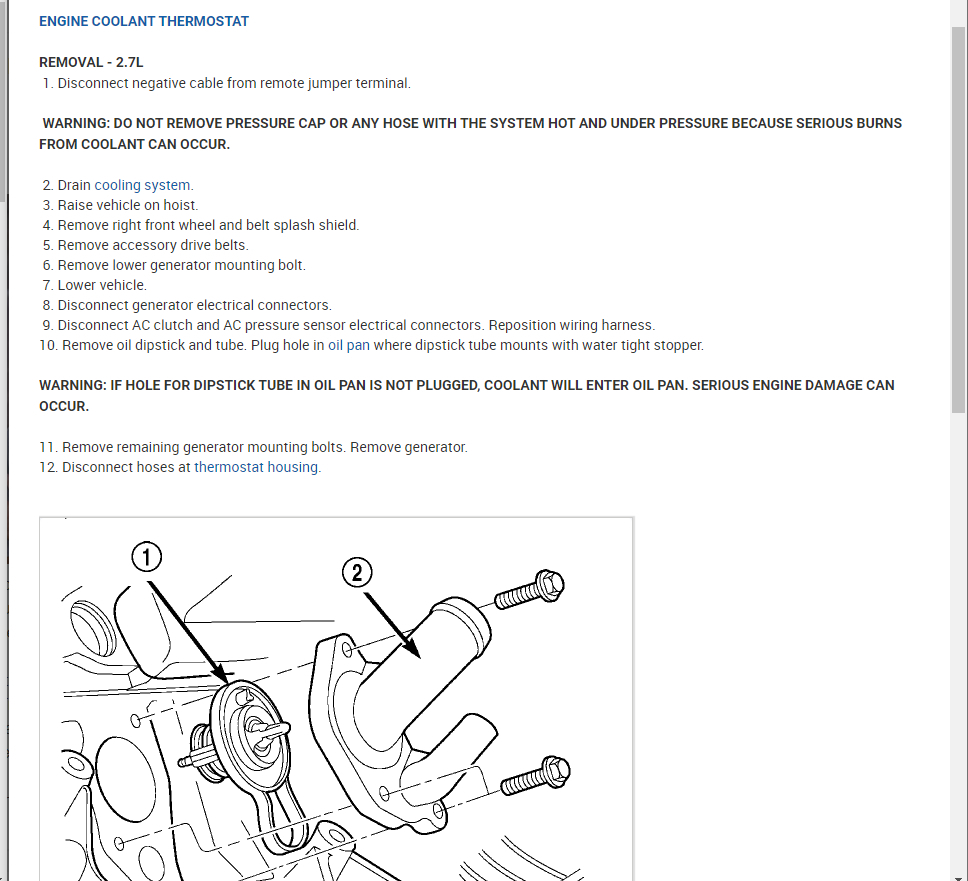 ENGINE COOLANT THERMOSTAT

REMOVAL - 2.7L
1. Disconnect negative cable from remote jumper terminal.

WARNING: DO NOT REMOVE PRESSURE CAP OR ANY HOSE WITH THE SYSTEM HOT AND UNDER PRESSURE BECAUSE SERIOUS BURNS FROM COOLANT CAN OCCUR.

2. Drain cooling system.
3. Raise vehicle on hoist.
4. Remove right front wheel and belt splash shield.
5. Remove accessory drive belts.
6. Remove lower generator mounting bolt.
7. Lower vehicle.
8. Disconnect generator electrical connectors.
9. Disconnect AC clutch and AC pressure sensor electrical connectors. Reposition wiring harness.
10. Remove oil dipstick and tube. Plug hole in oil pan where dipstick tube mounts with water tight stopper.

WARNING: IF HOLE FOR DIPSTICK TUBE IN OIL PAN IS NOT PLUGGED, COOLANT WILL ENTER OIL PAN. SERIOUS ENGINE DAMAGE CAN OCCUR.

11. Remove remaining generator mounting bolts. Remove generator.
12. Disconnect hoses at thermostat housing.

1

2